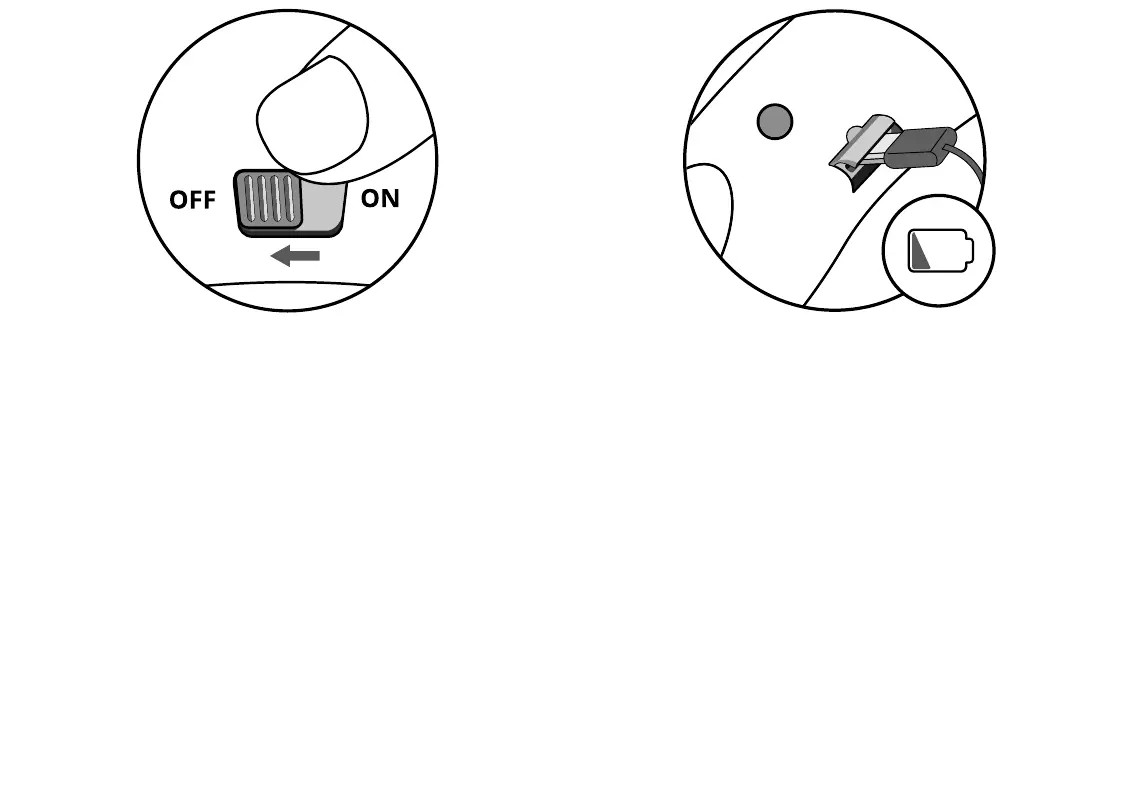 OFF
ON