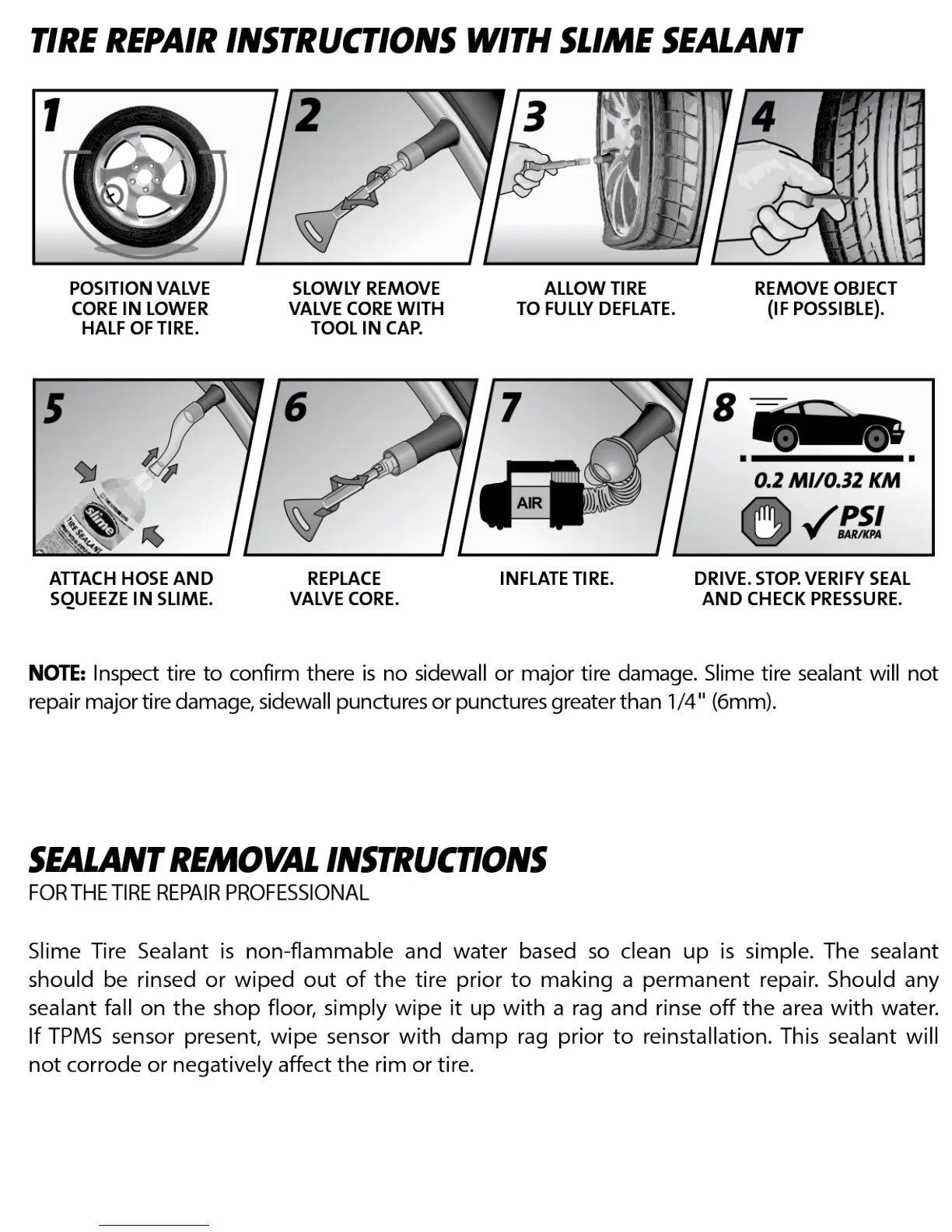 TIRE REPAIR INSTRUCTIONS WITH SLIME SEALANT

1

POSITION VALVE CORE IN LOWER HALF OF TIRE.

2

SLOWLY REMOVE VALVE CORE WITH TOOL IN CAP.

3

ALLOW TIRE TO FULLY DEFLATE.

4

REMOVE OBJECT (IF POSSIBLE).

5

slime TIRE SEALANT

ATTACH HOSE AND SQUEEZE IN SLIME.

6

REPLACE VALVE CORE.

7

AIR

INFLATE TIRE.

8

0.2 MI/0.32 KM

PSI BAR/KPA

DRIVE. STOP. VERIFY SEAL AND CHECK PRESSURE.

NOTE: Inspect tire to confirm there is no sidewall or major tire damage. Slime tire sealant will not repair major tire damage, sidewall punctures or punctures greater than 1/4" (6mm).

SEALANT REMOVAL INSTRUCTIONS
FOR THE TIRE REPAIR PROFESSIONAL

Slime Tire Sealant is non-flammable and water based so clean up is simple. The sealant should be rinsed or wiped out of the tire prior to making a permanent repair. Should any sealant fall on the shop floor, simply wipe it up with a rag and rinse off the area with water. If TPMS sensor present, wipe sensor with damp rag prior to reinstallation. This sealant will not corrode or negatively affect the rim or tire.