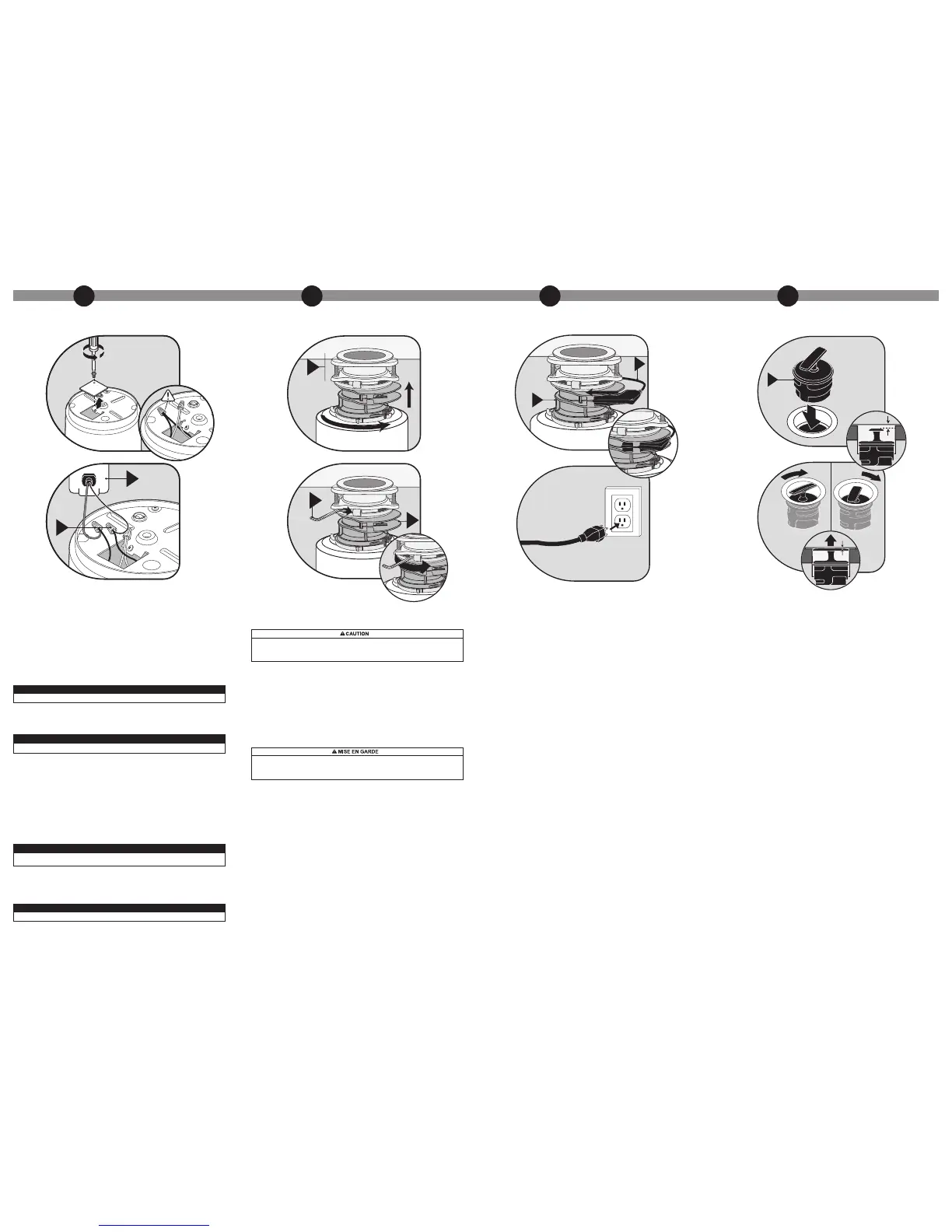 CAUTION

MISE EN GARDE