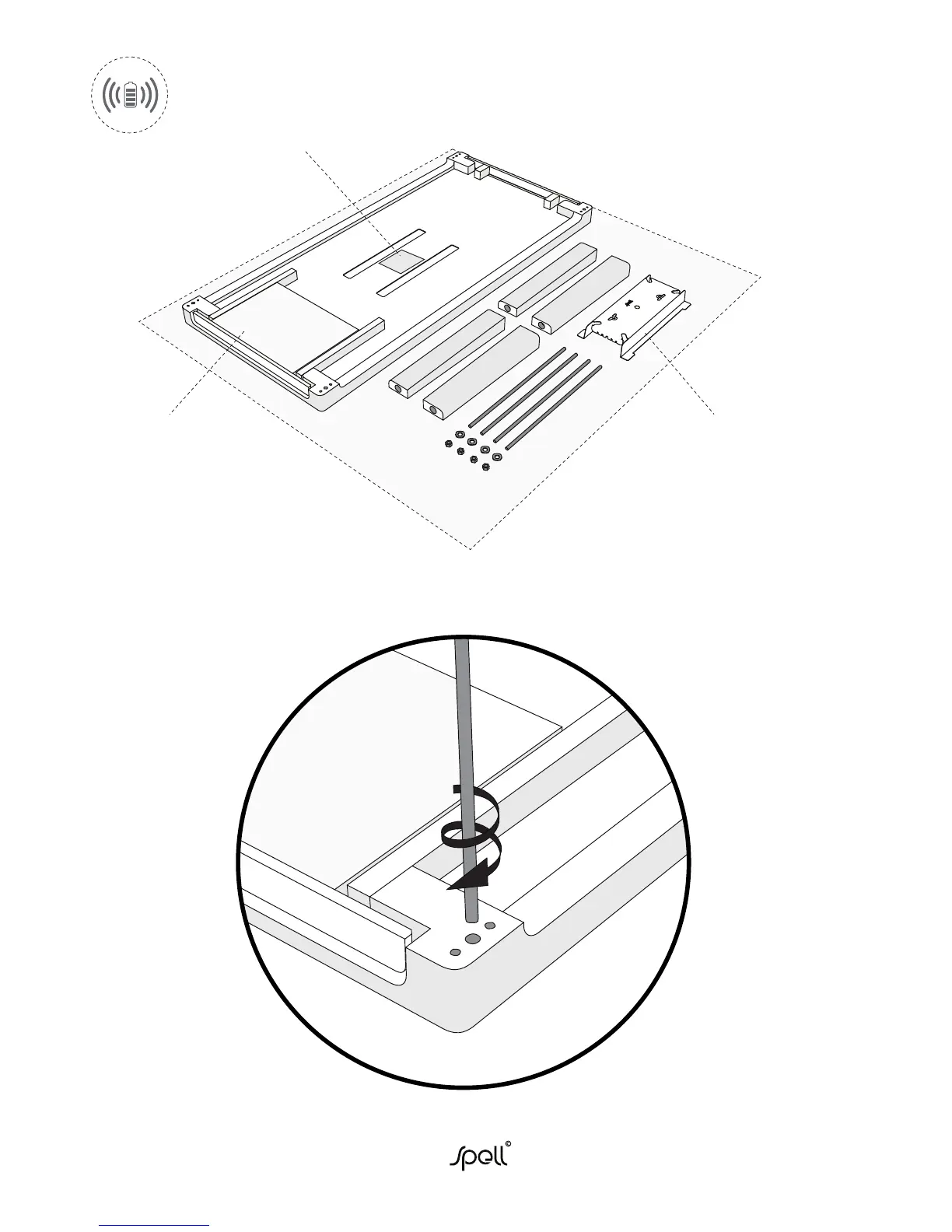 spell©