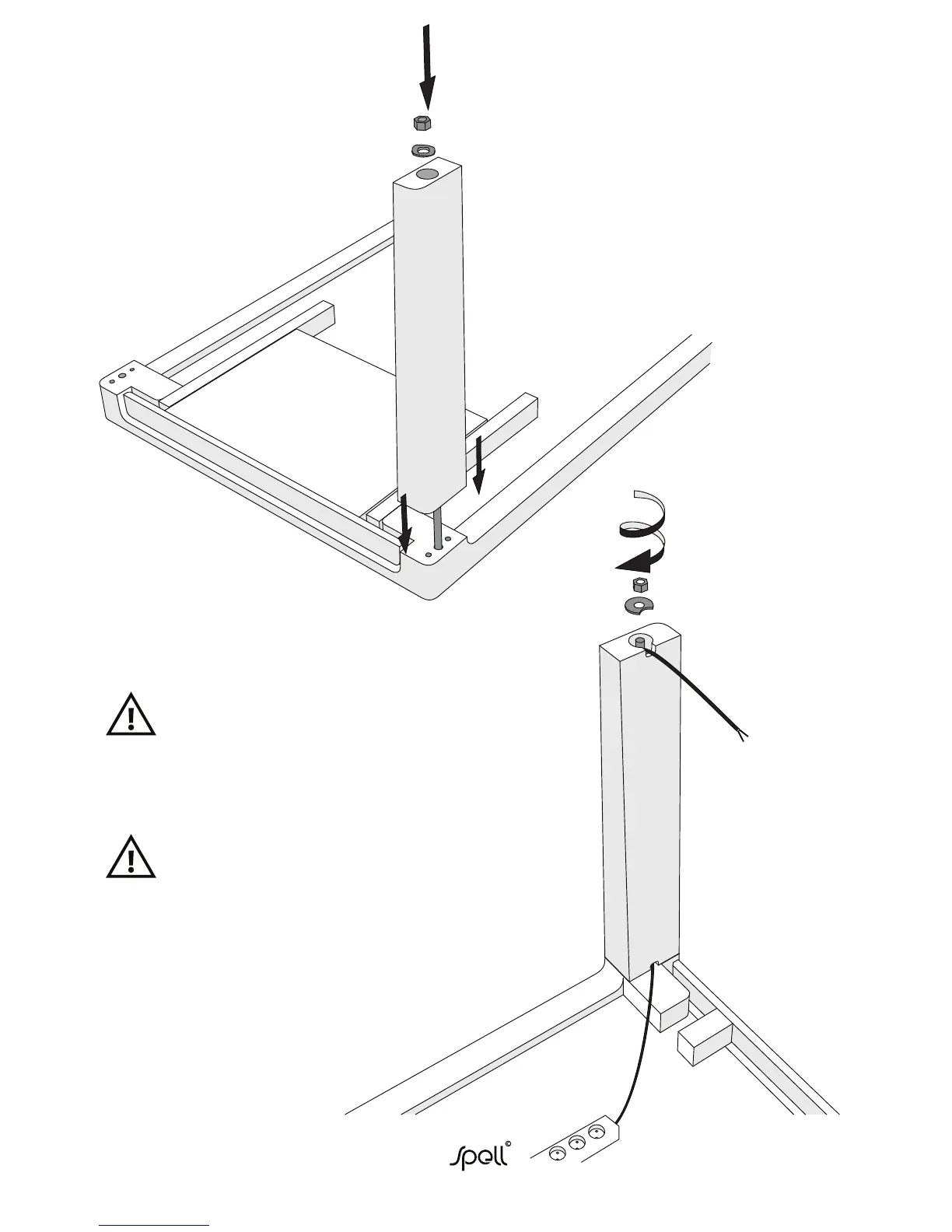 spell©