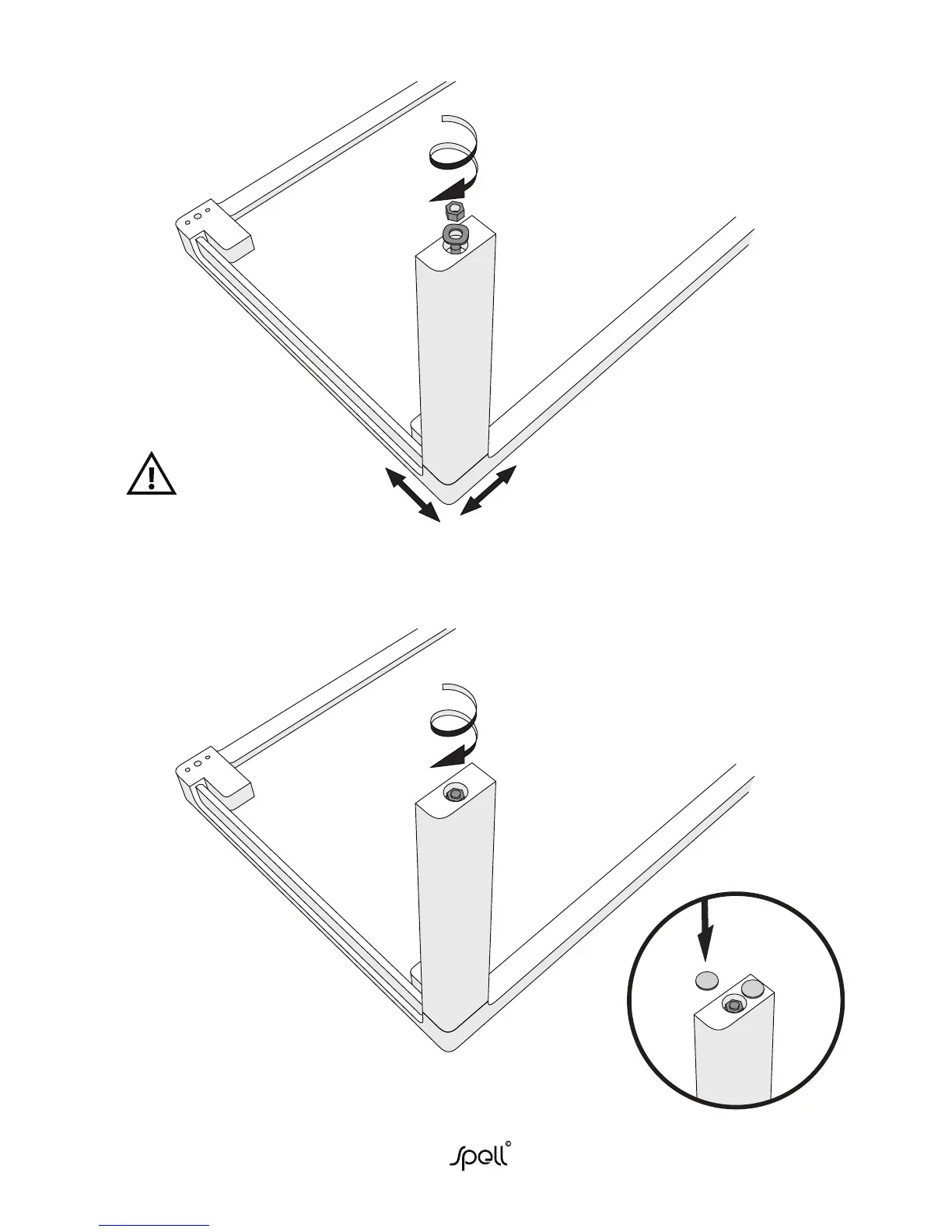 spell©