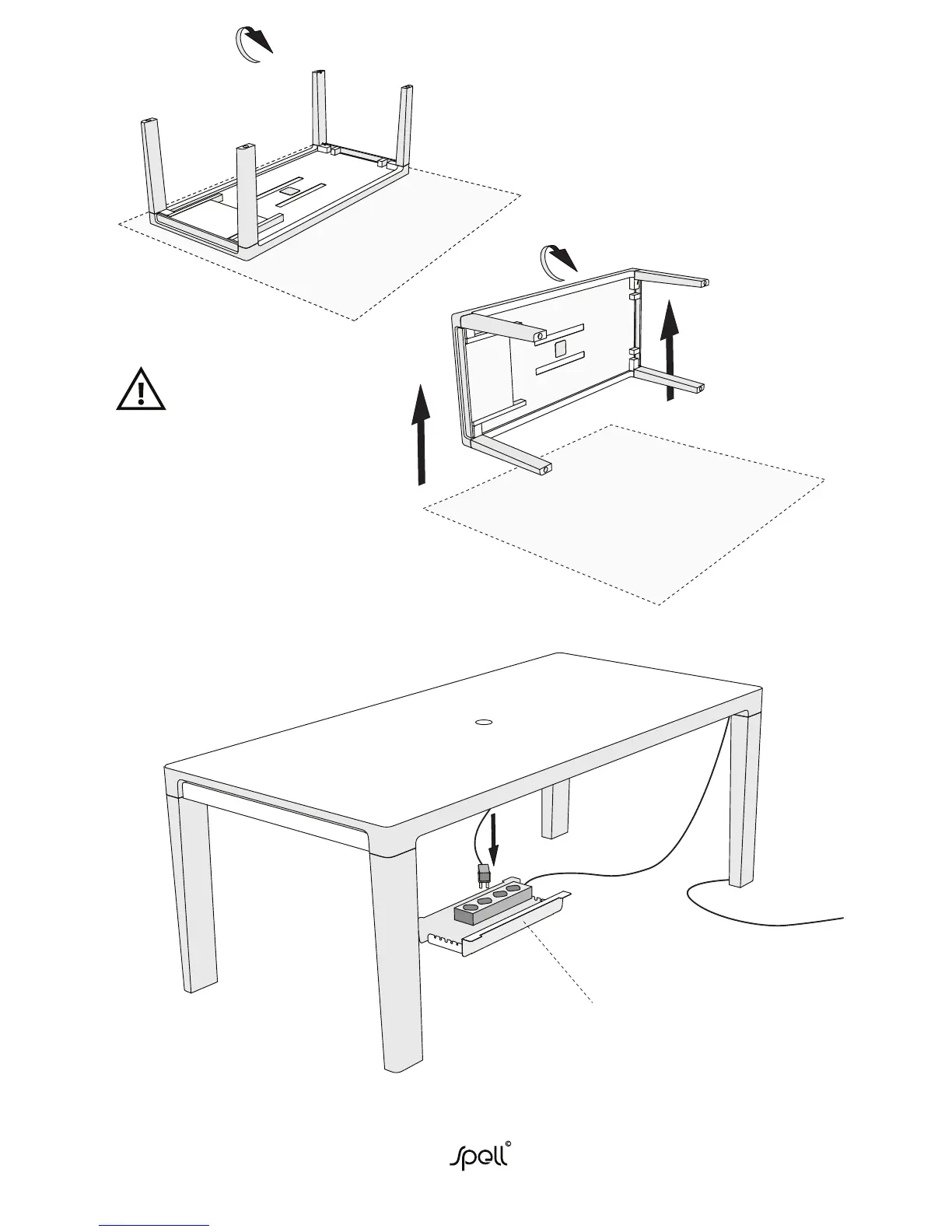 spell©