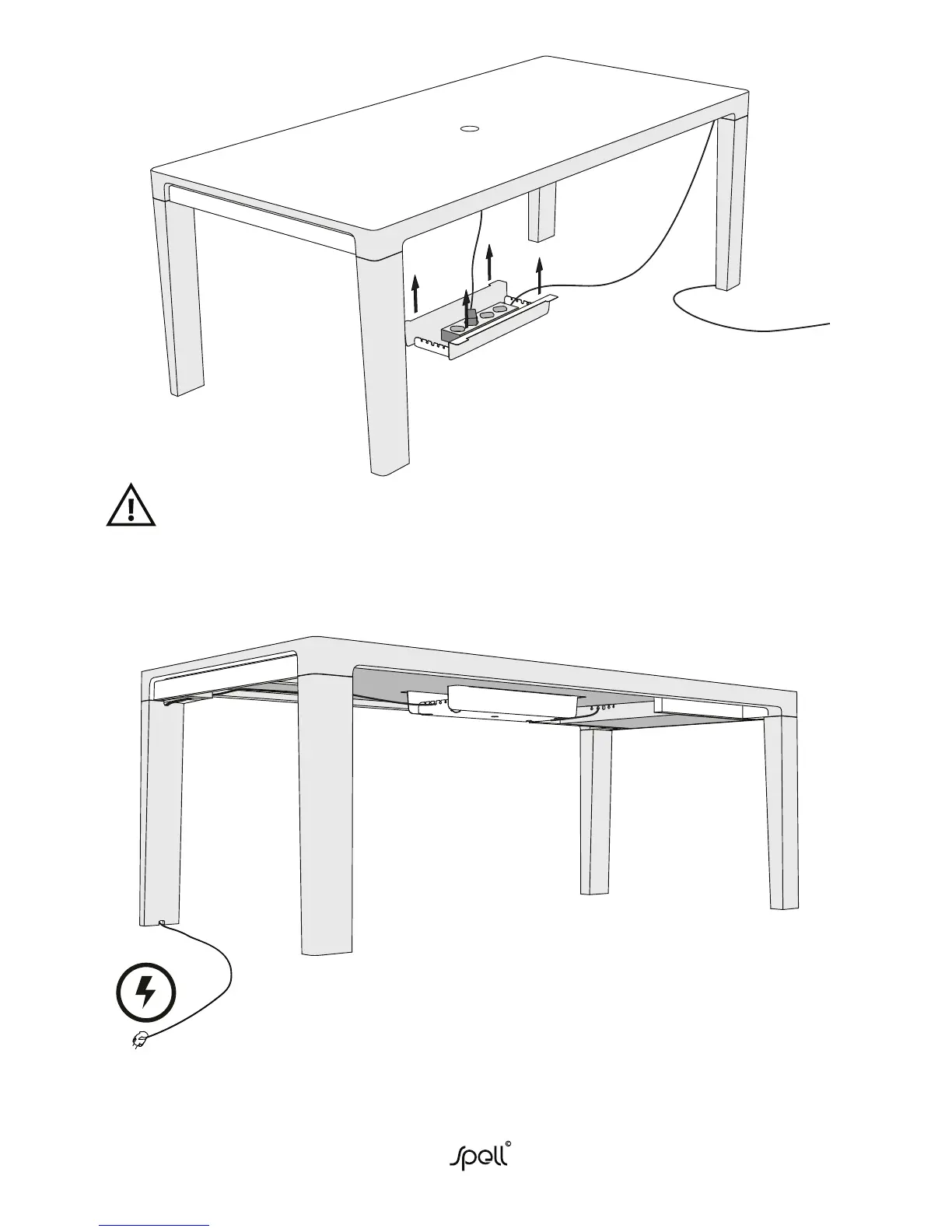 spell©