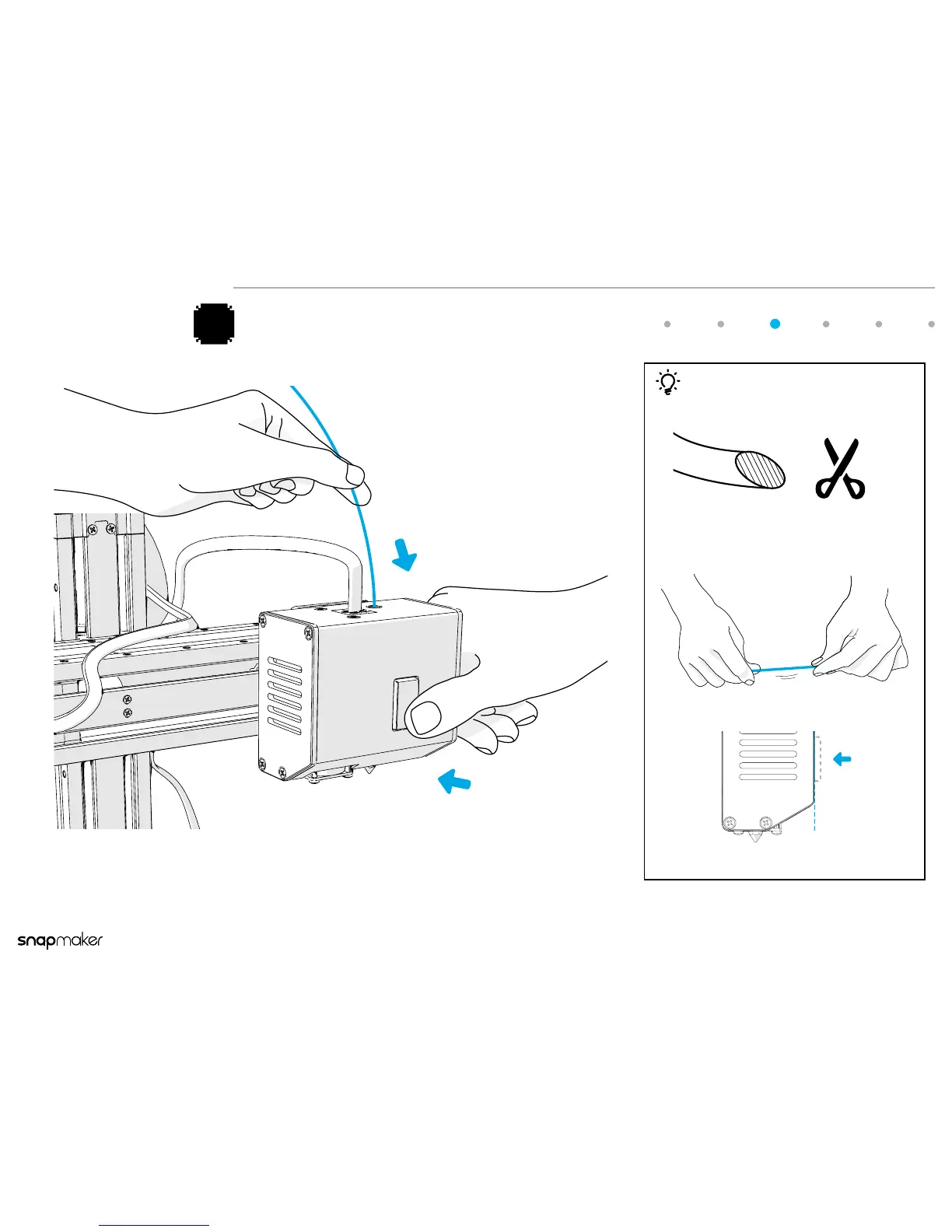 snapmaker