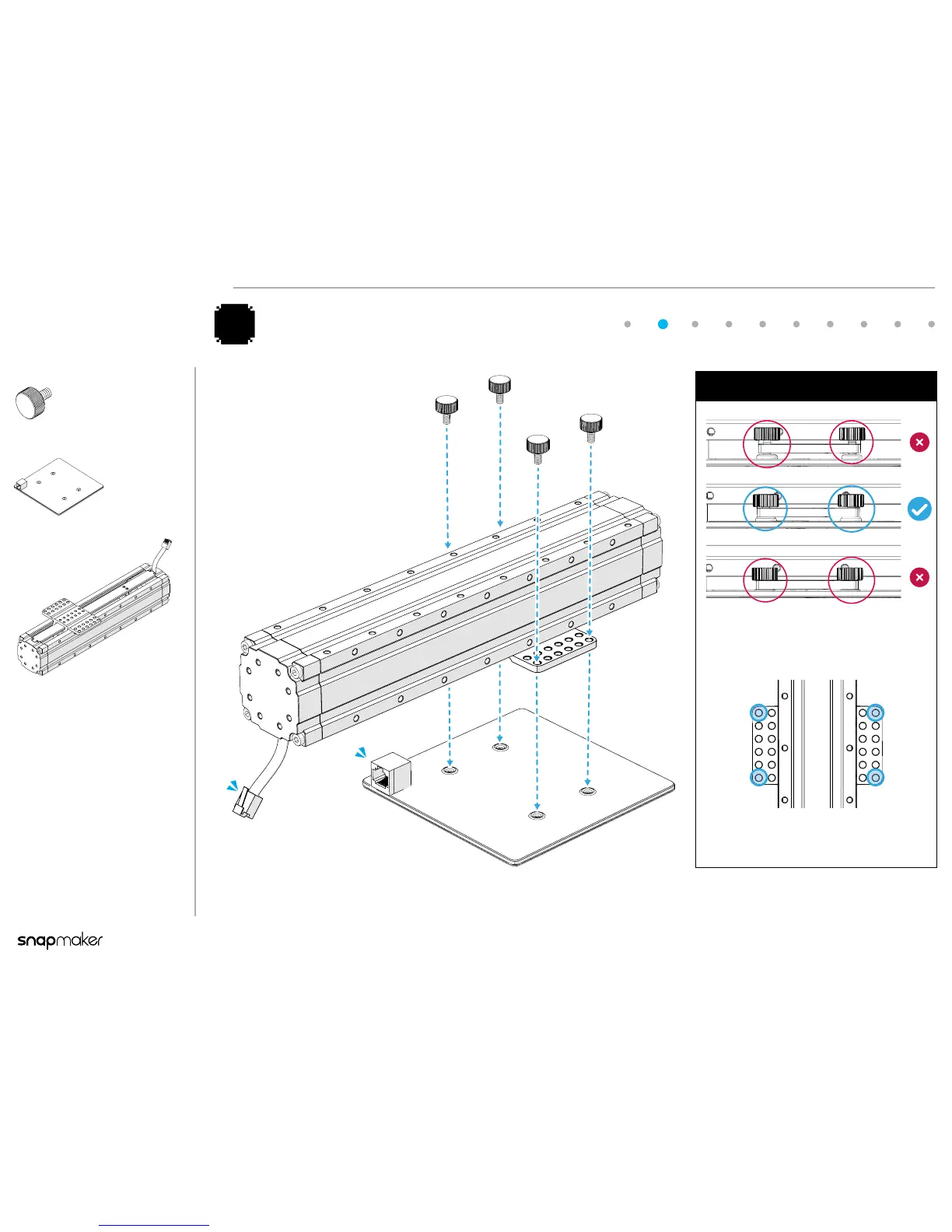 snapmaker