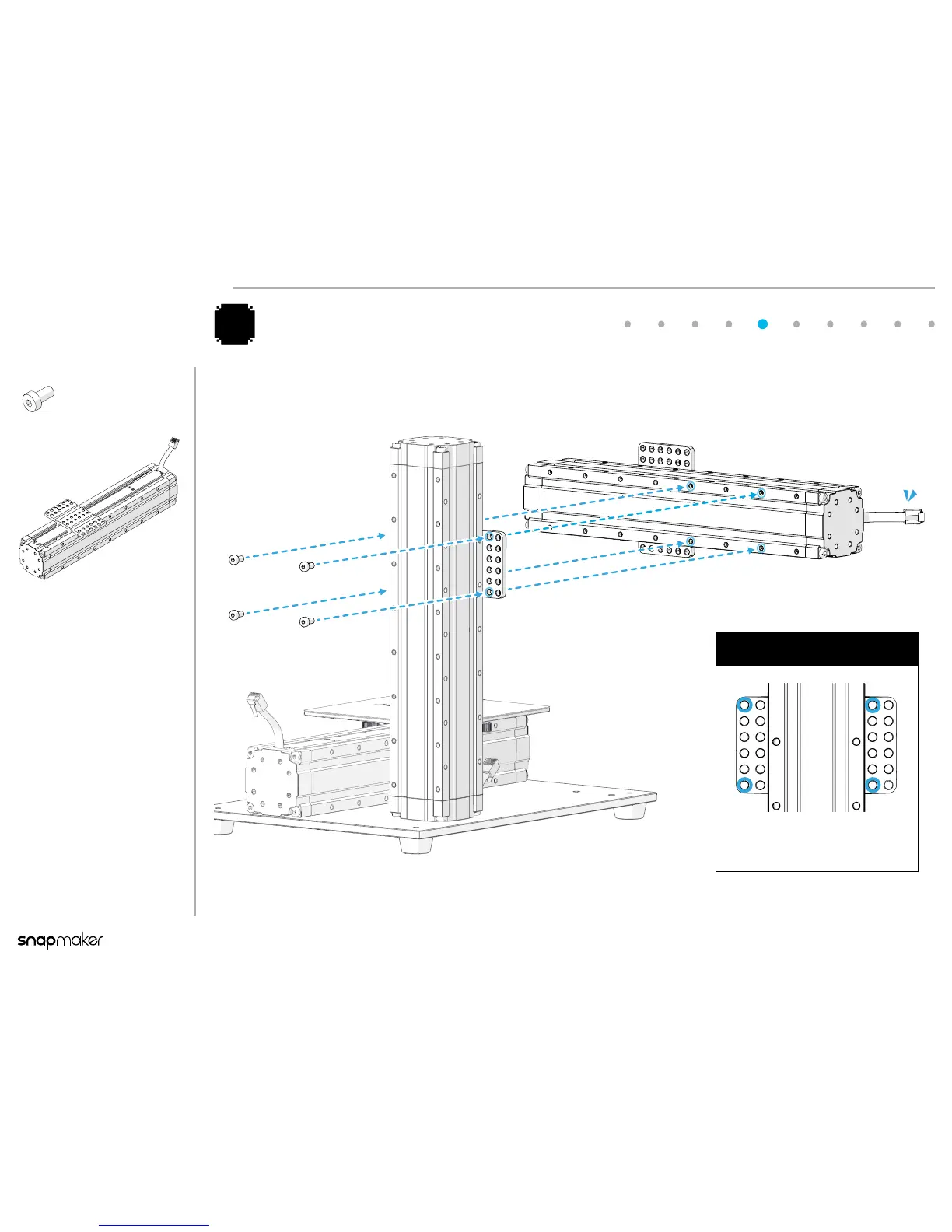 snapmaker