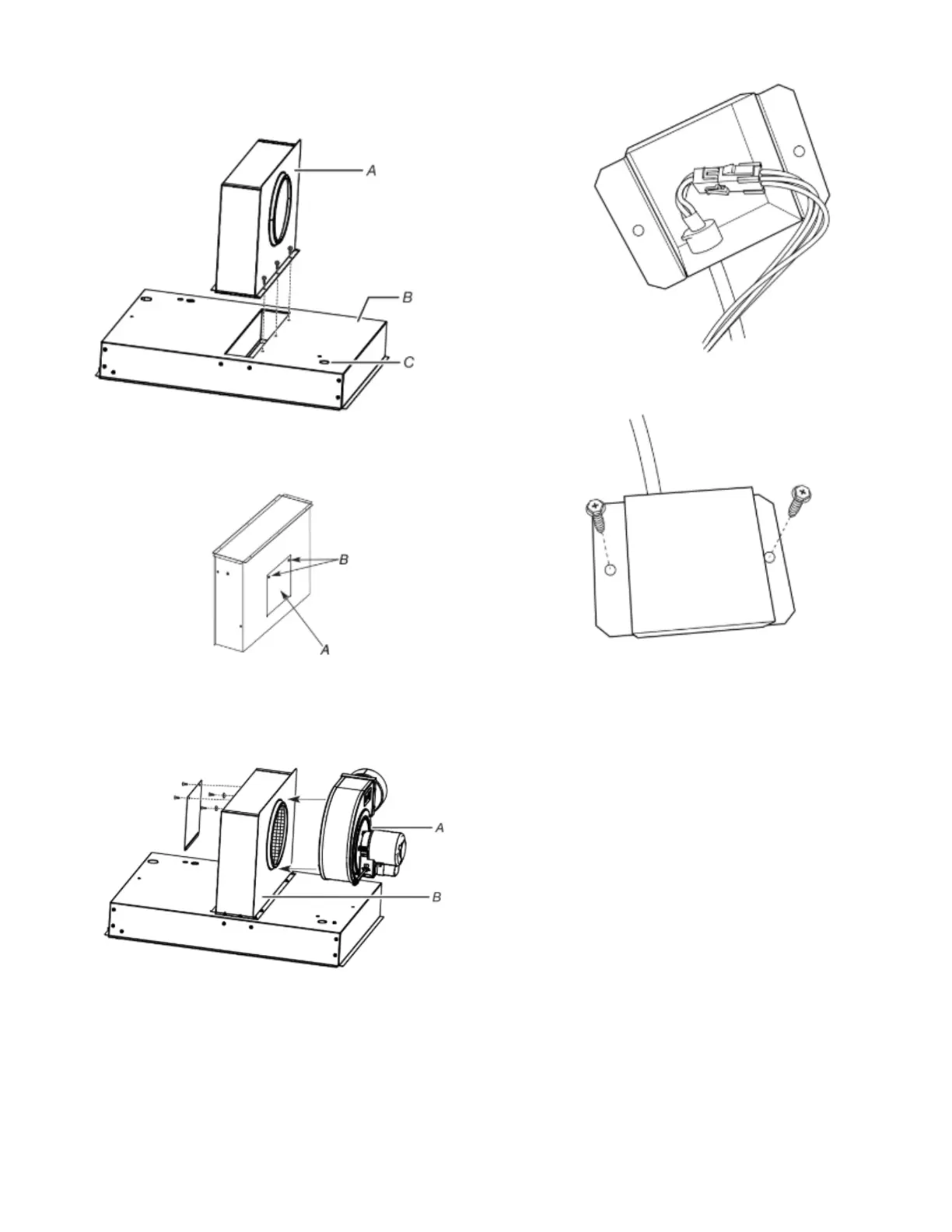 A

B

C

B

A

A

B