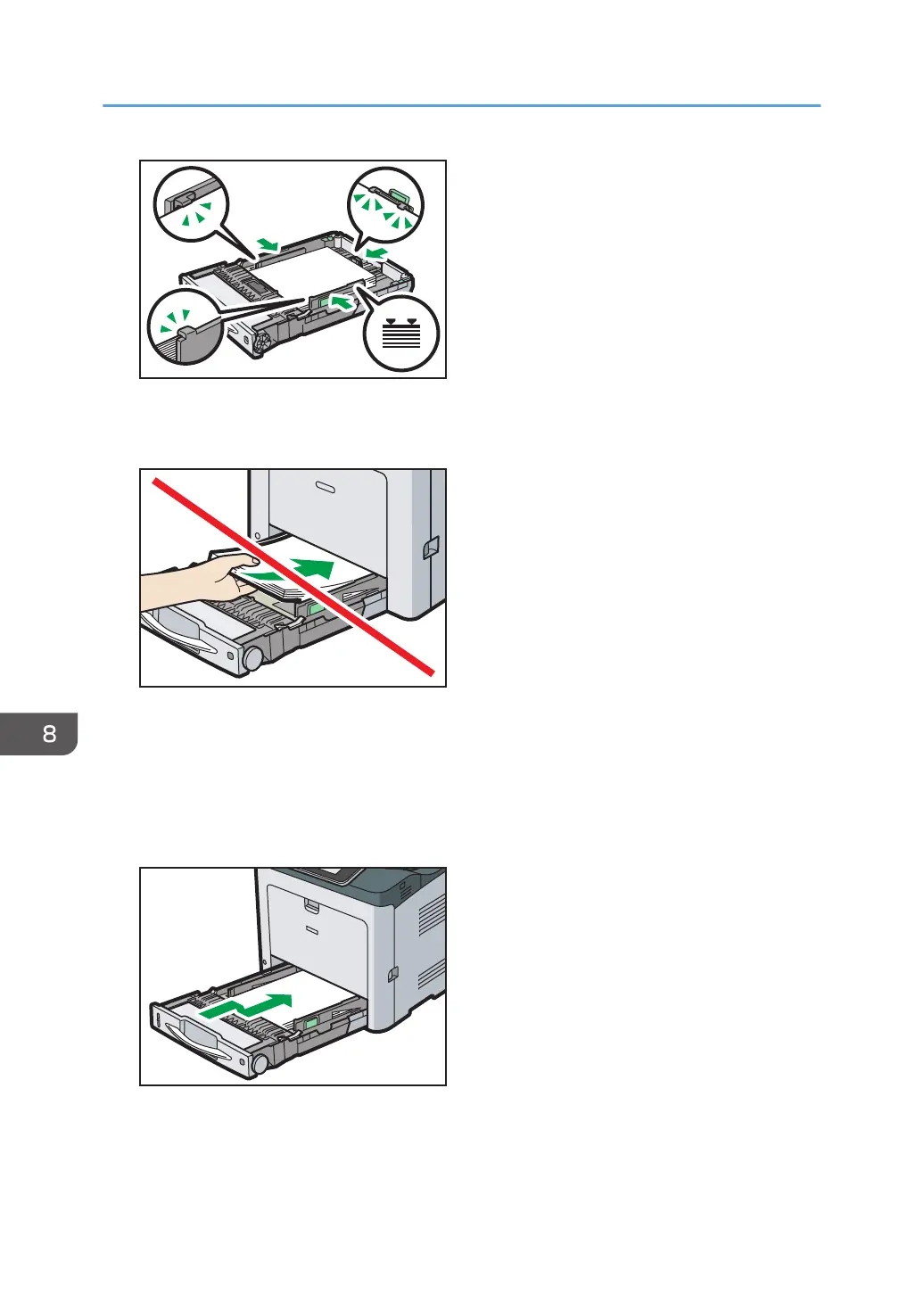 8