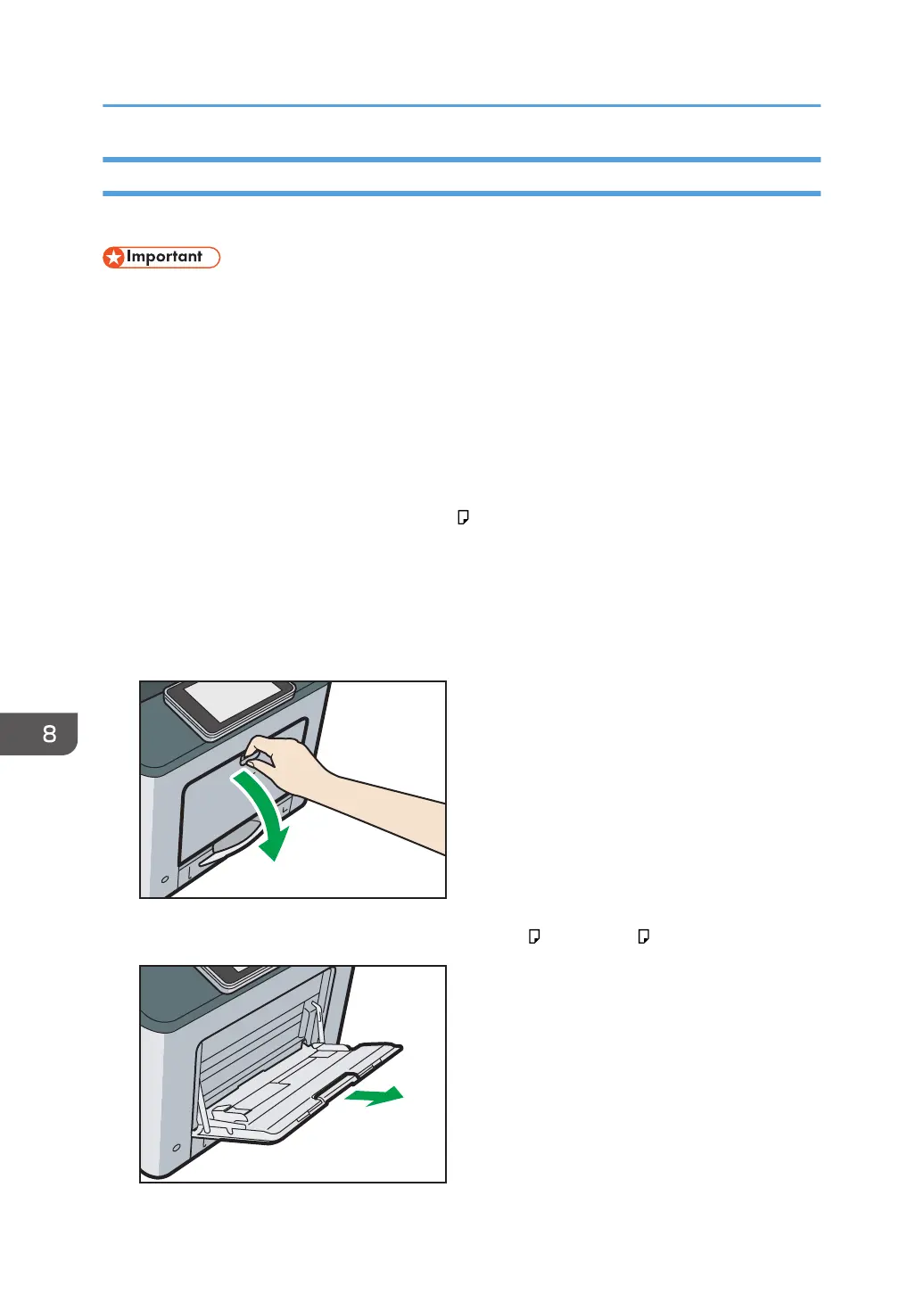 Important

8