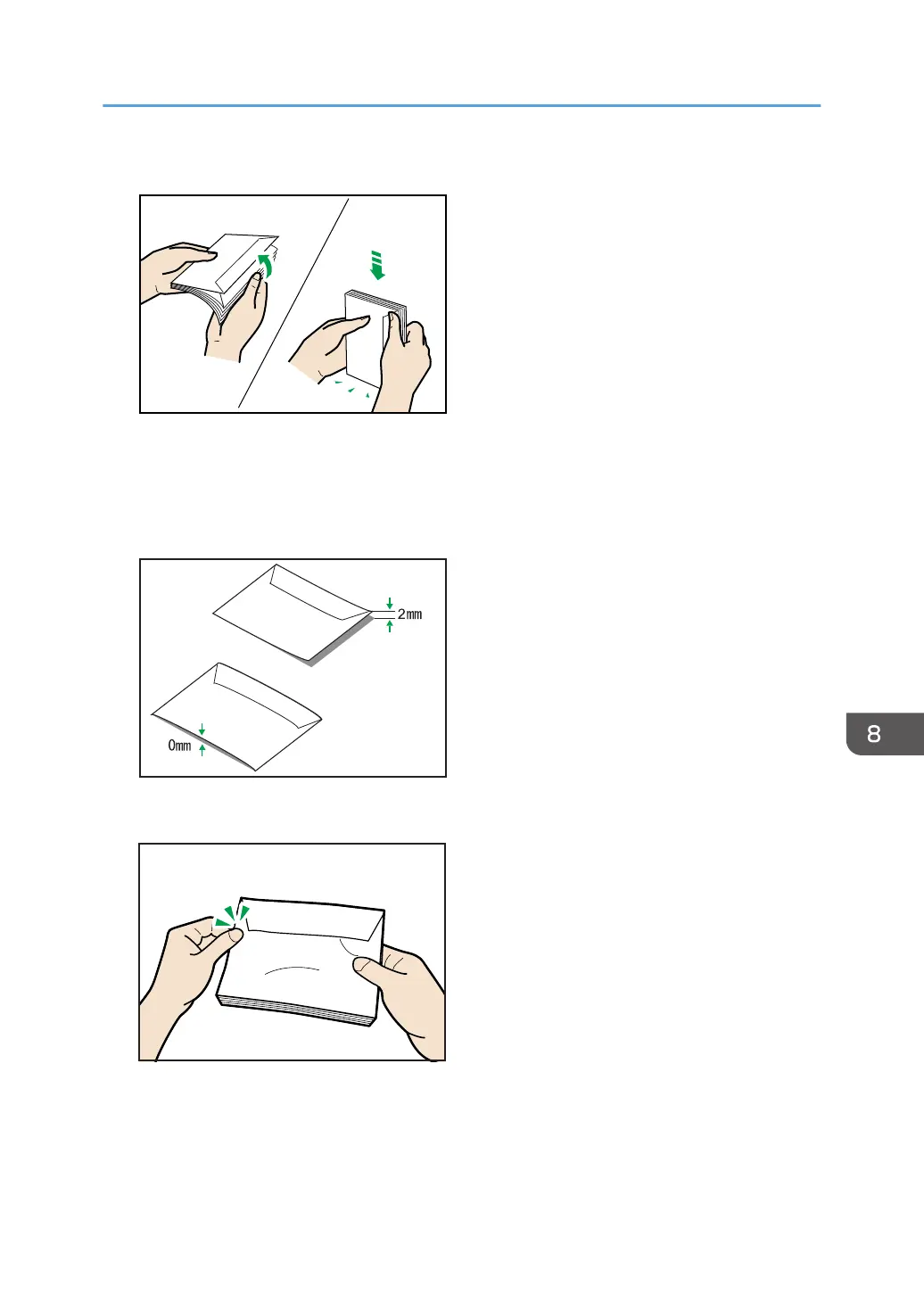 2mm

0mm

8