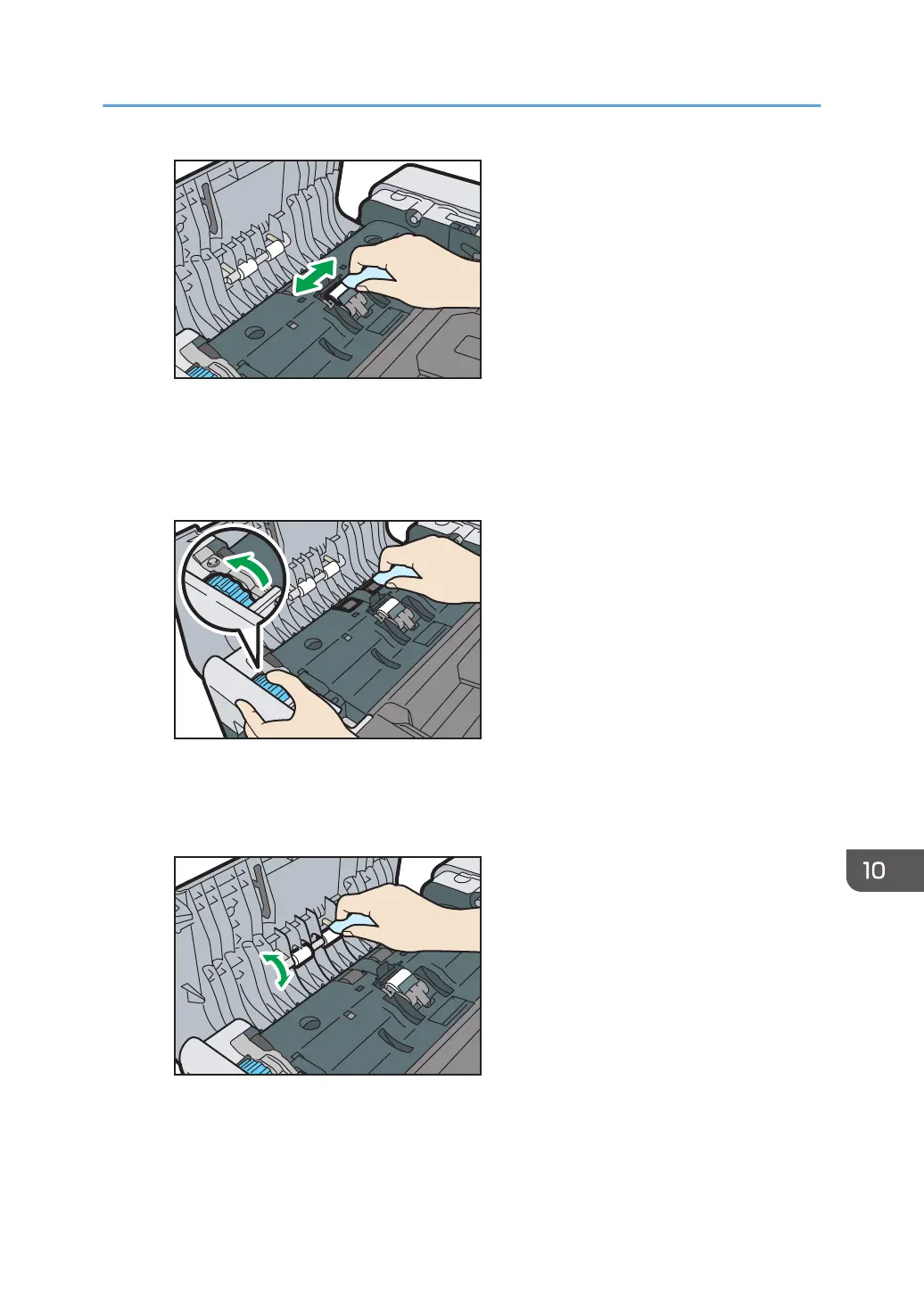 10