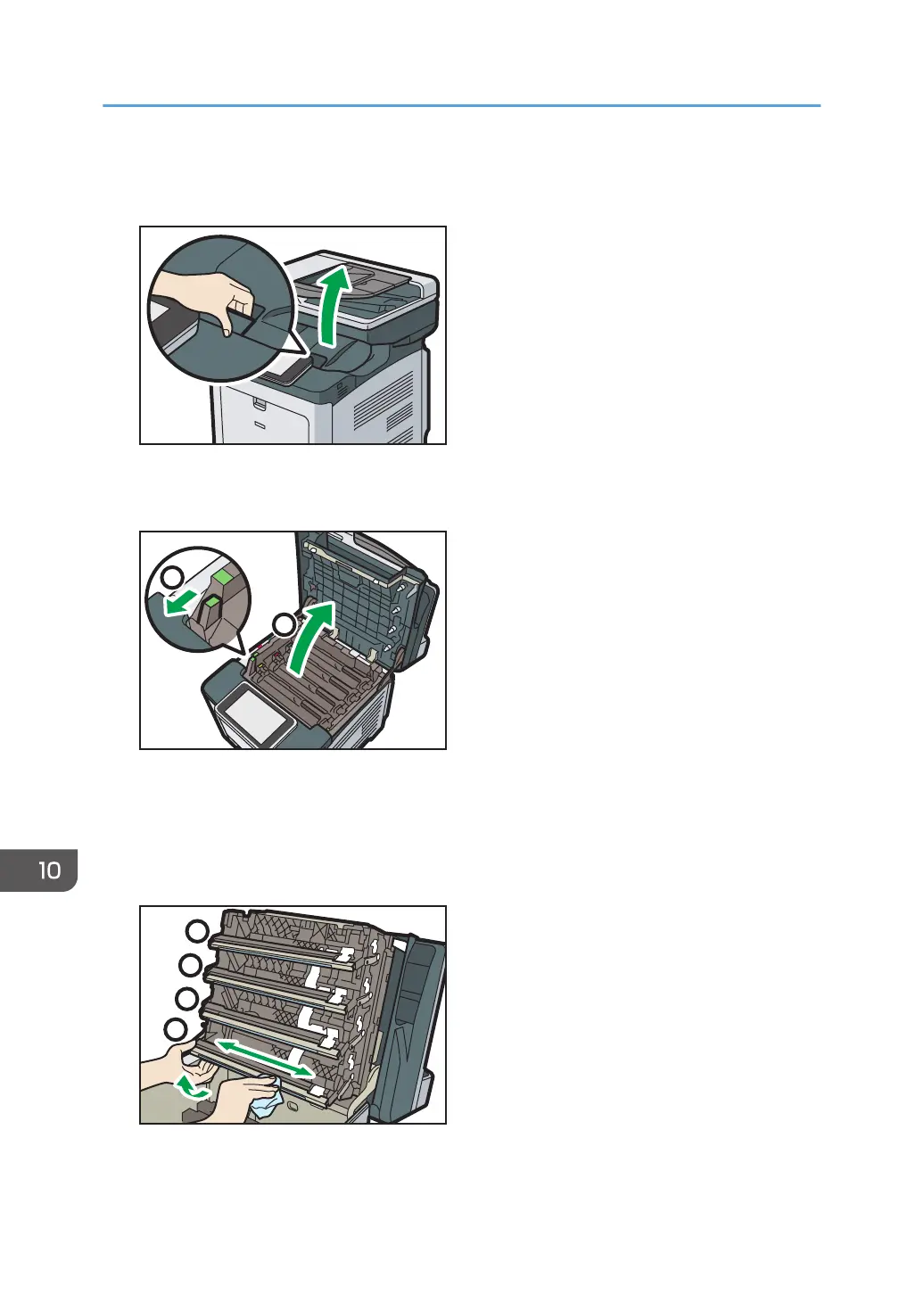 10