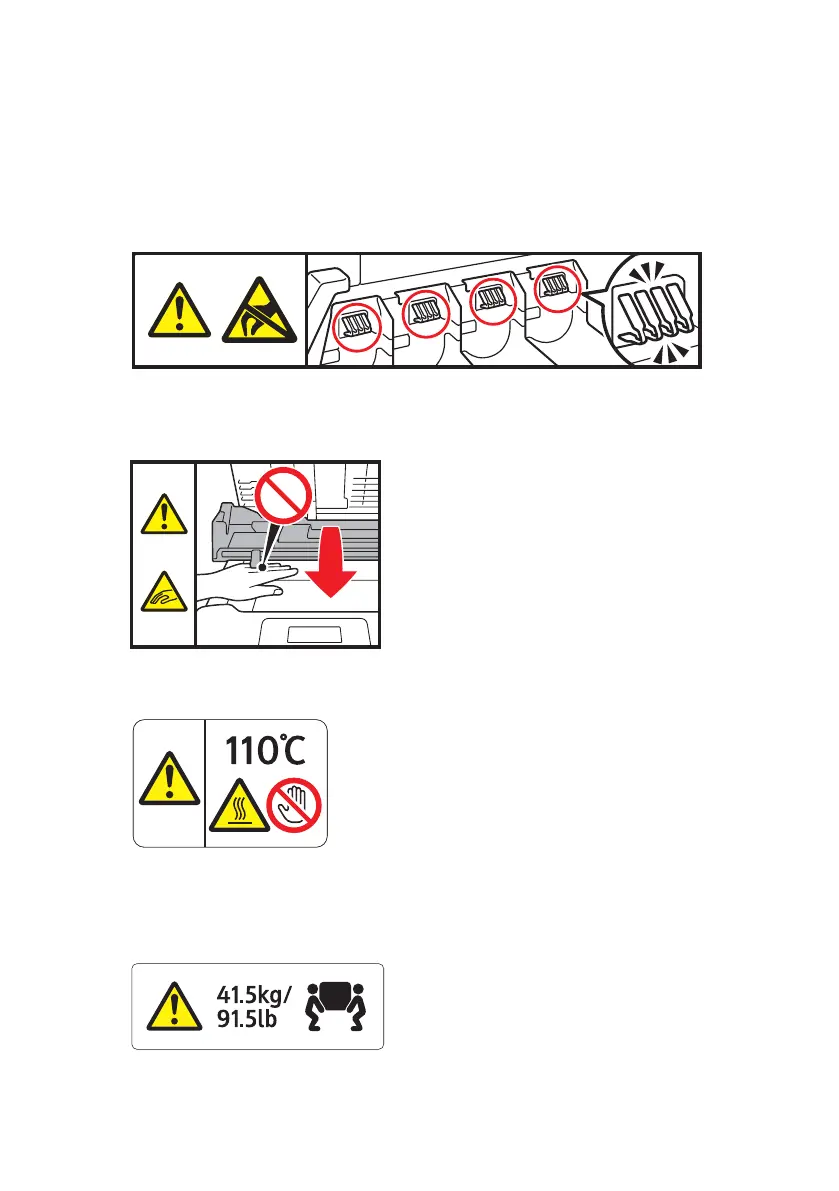 110℃

41.5kg/
91.5lb