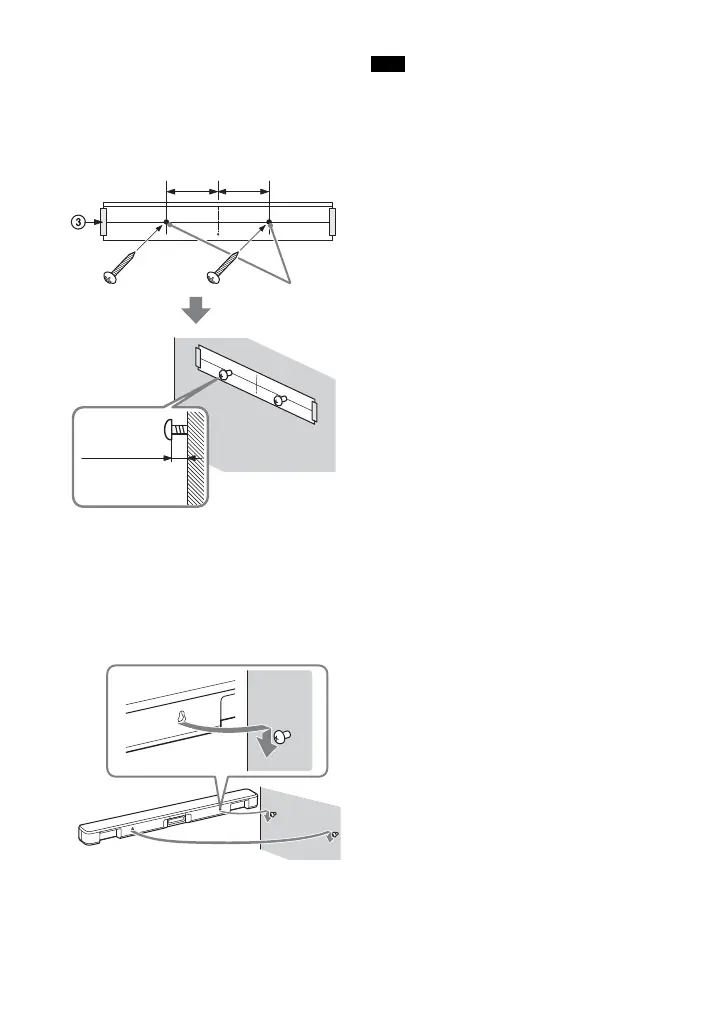 ③