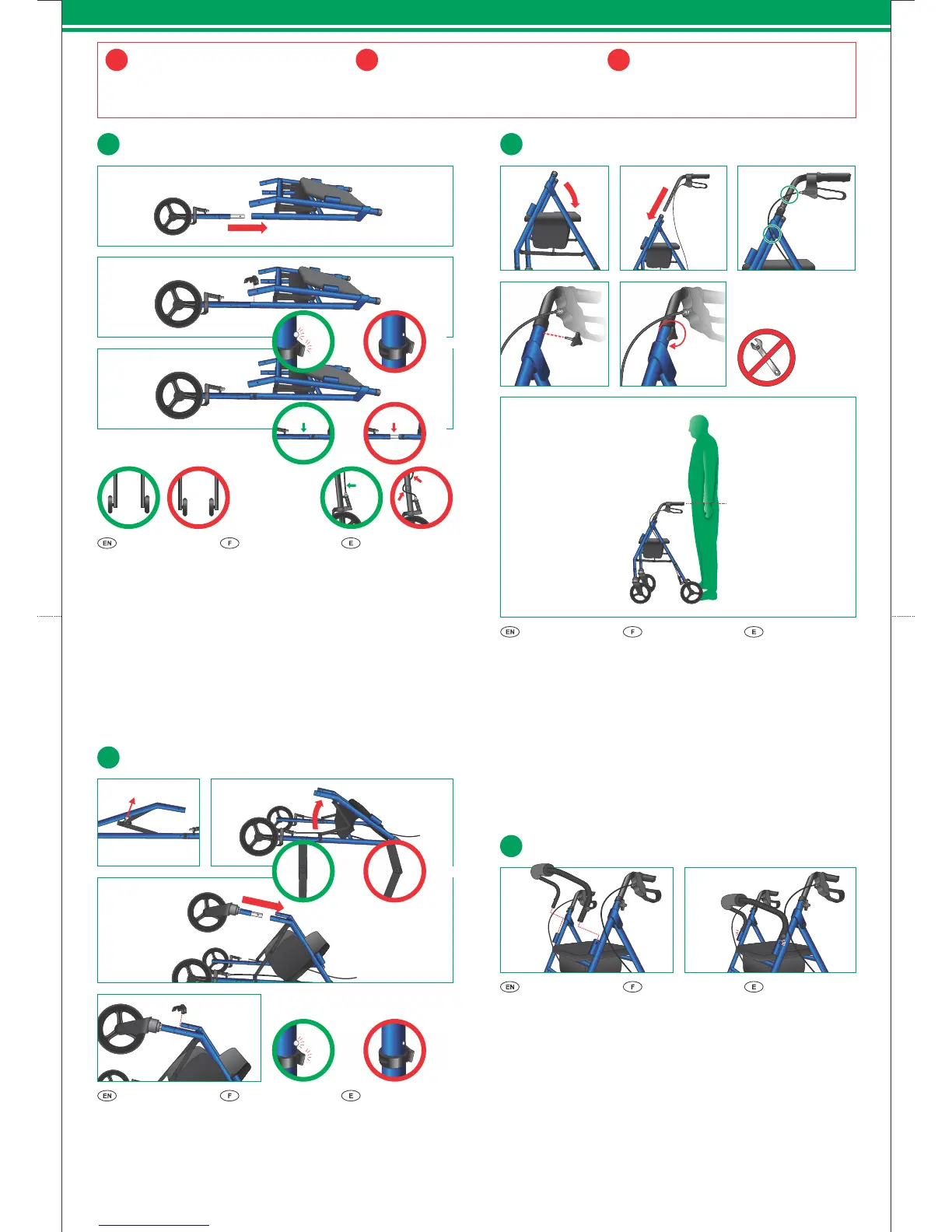 EN F E

EN F E

EN F E

EN F E