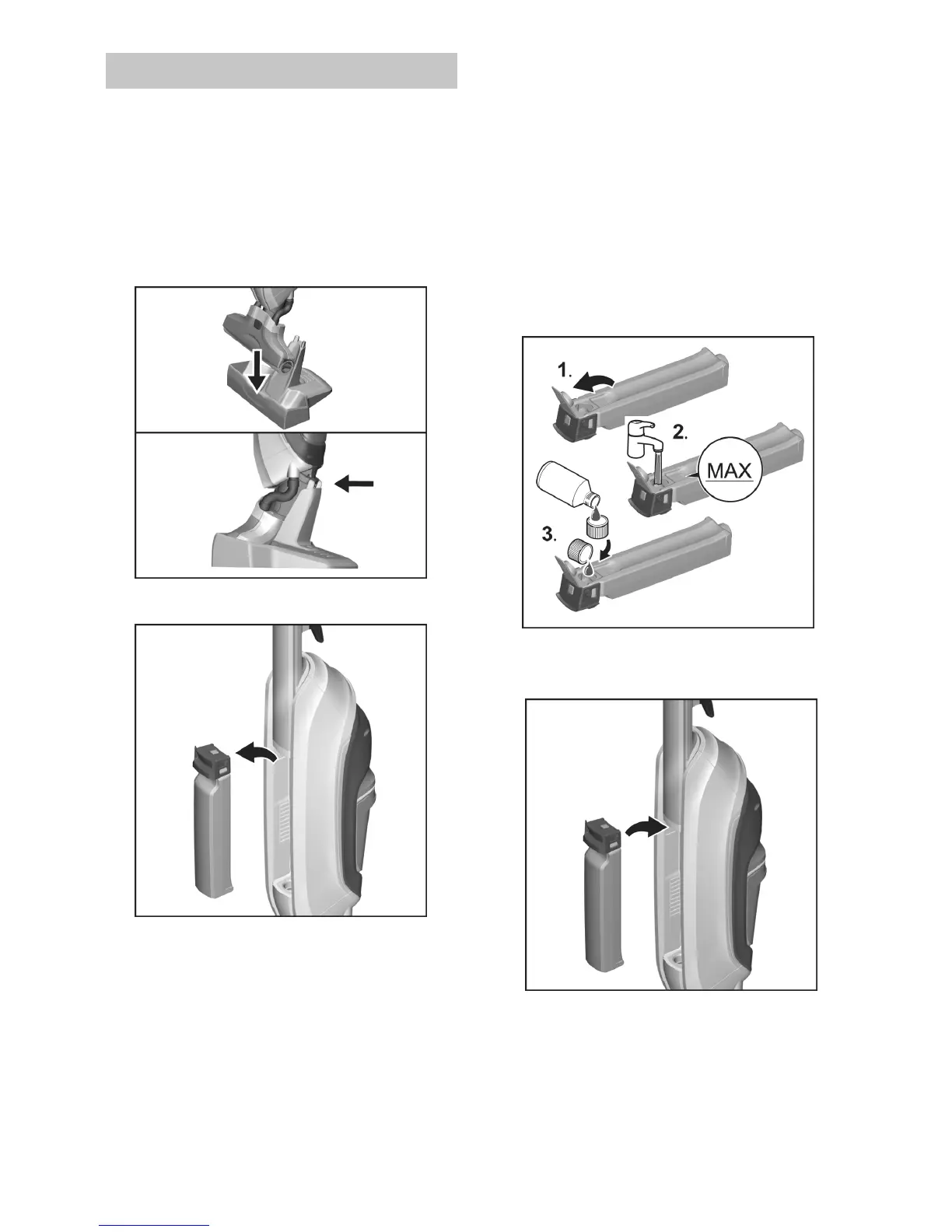 1.

2.

MAX

3.