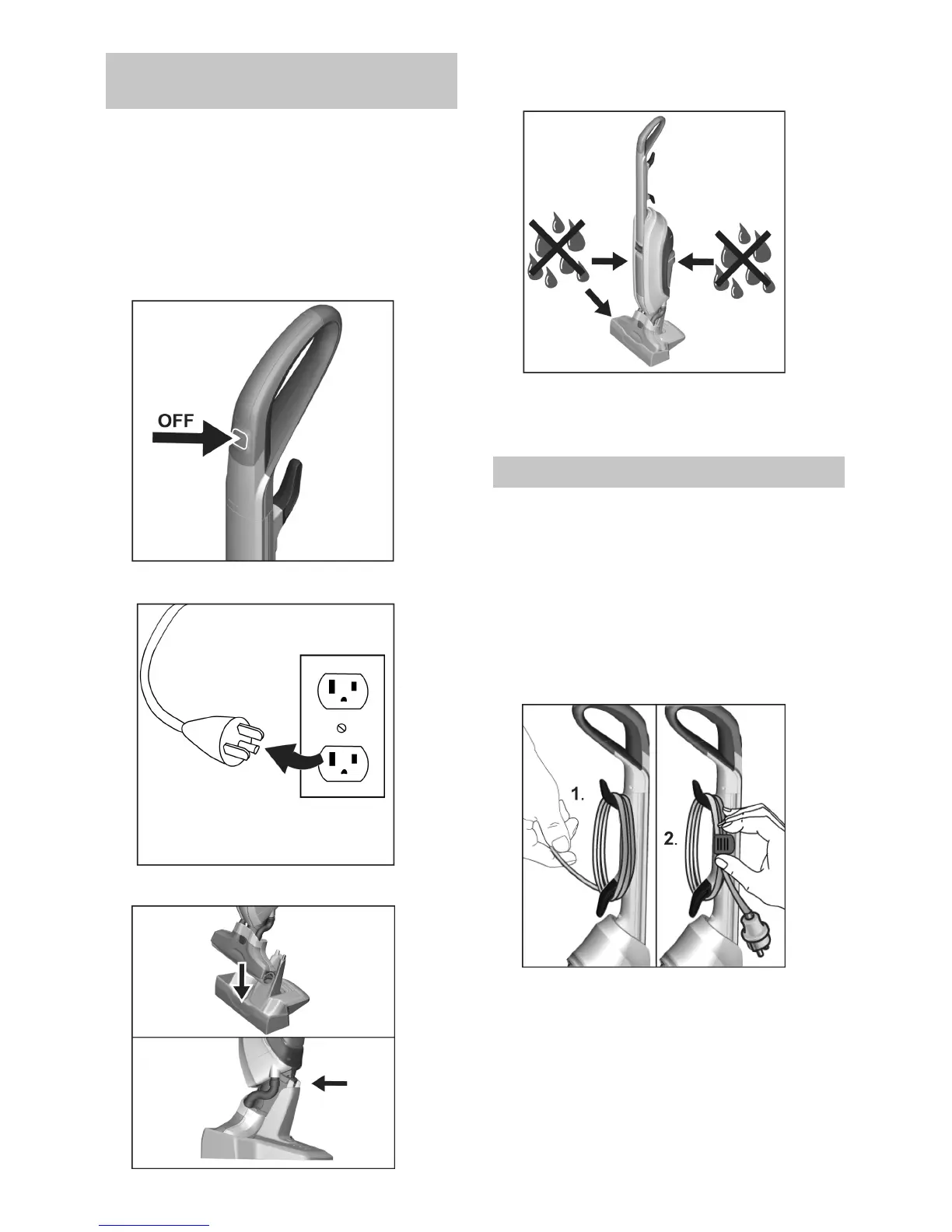 OFF

1.

2.