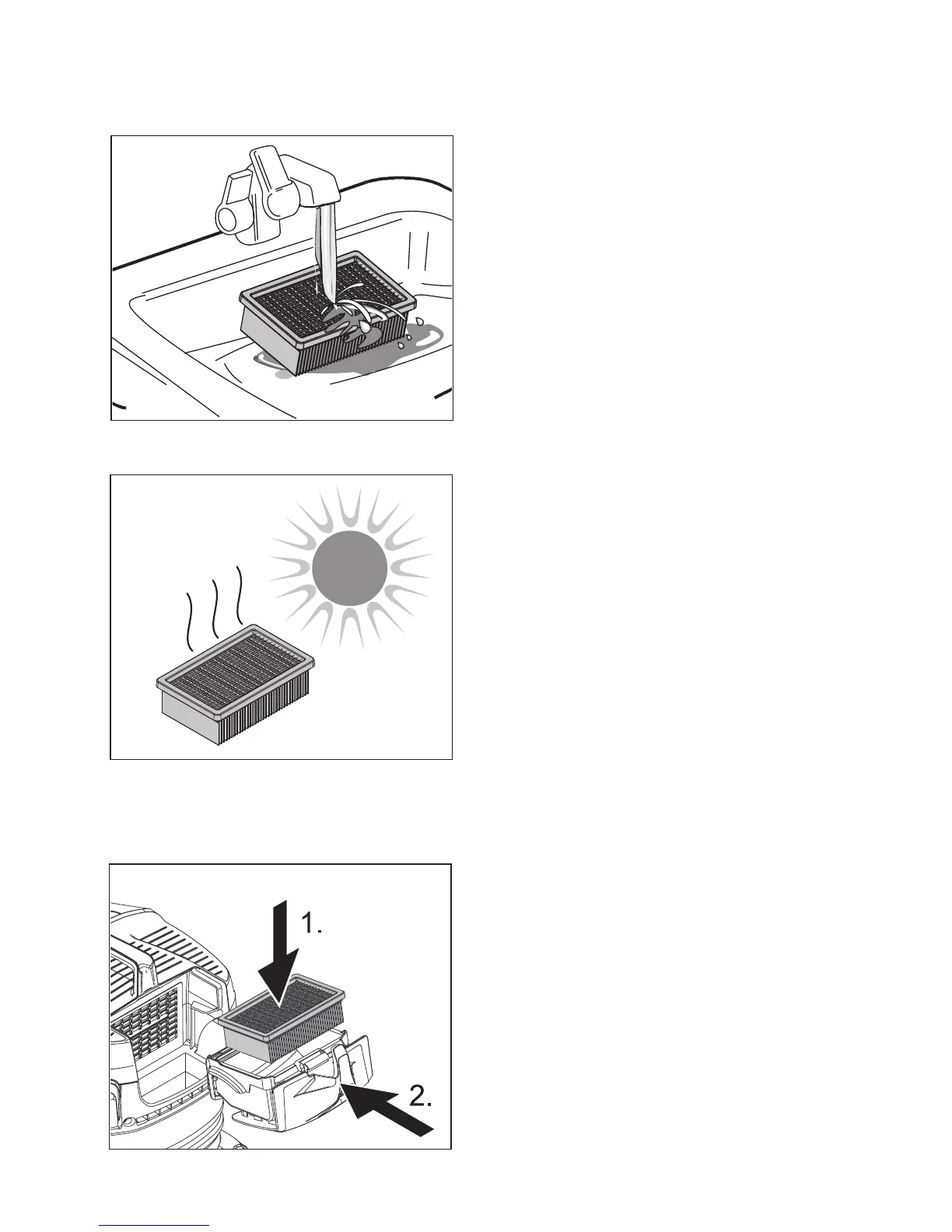 1.

2.