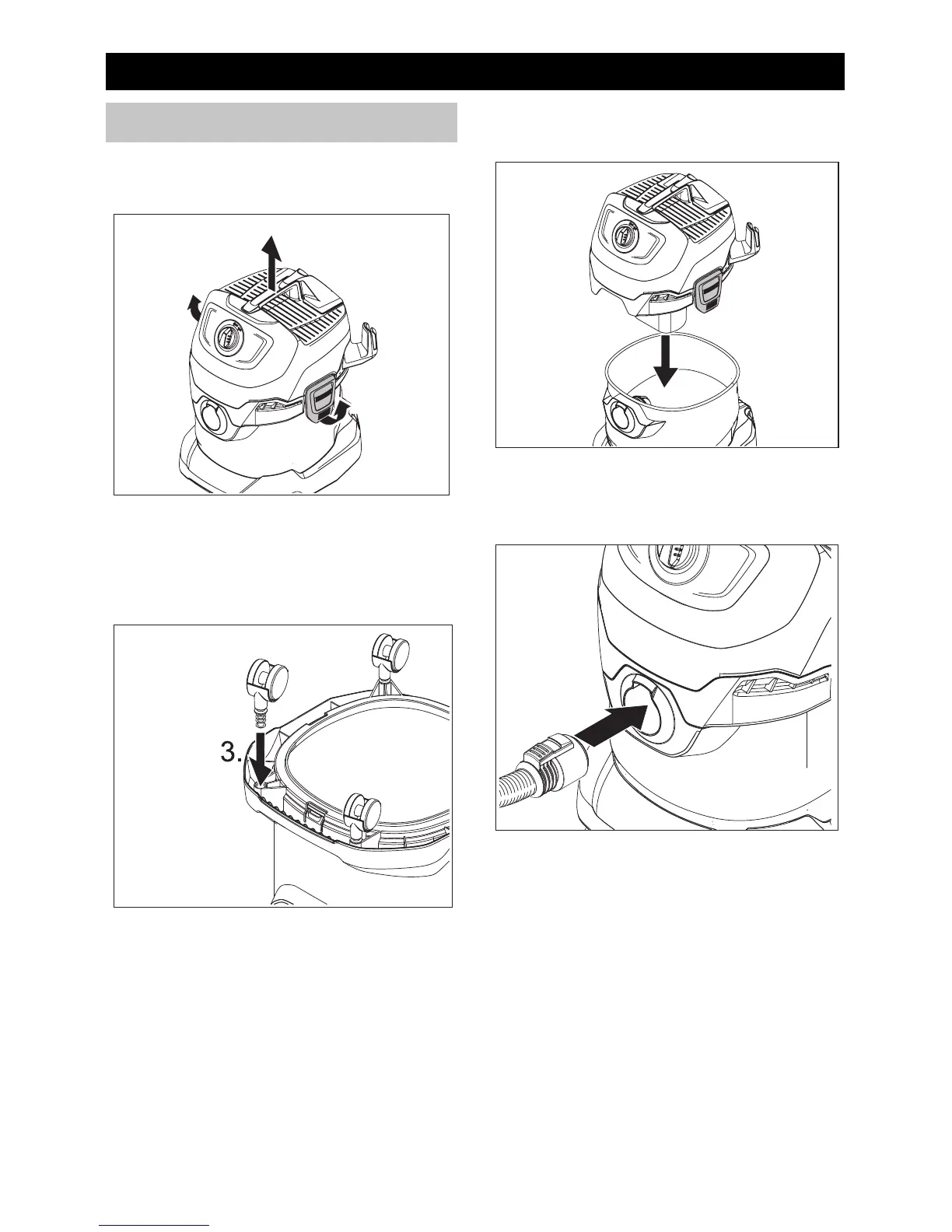 3.