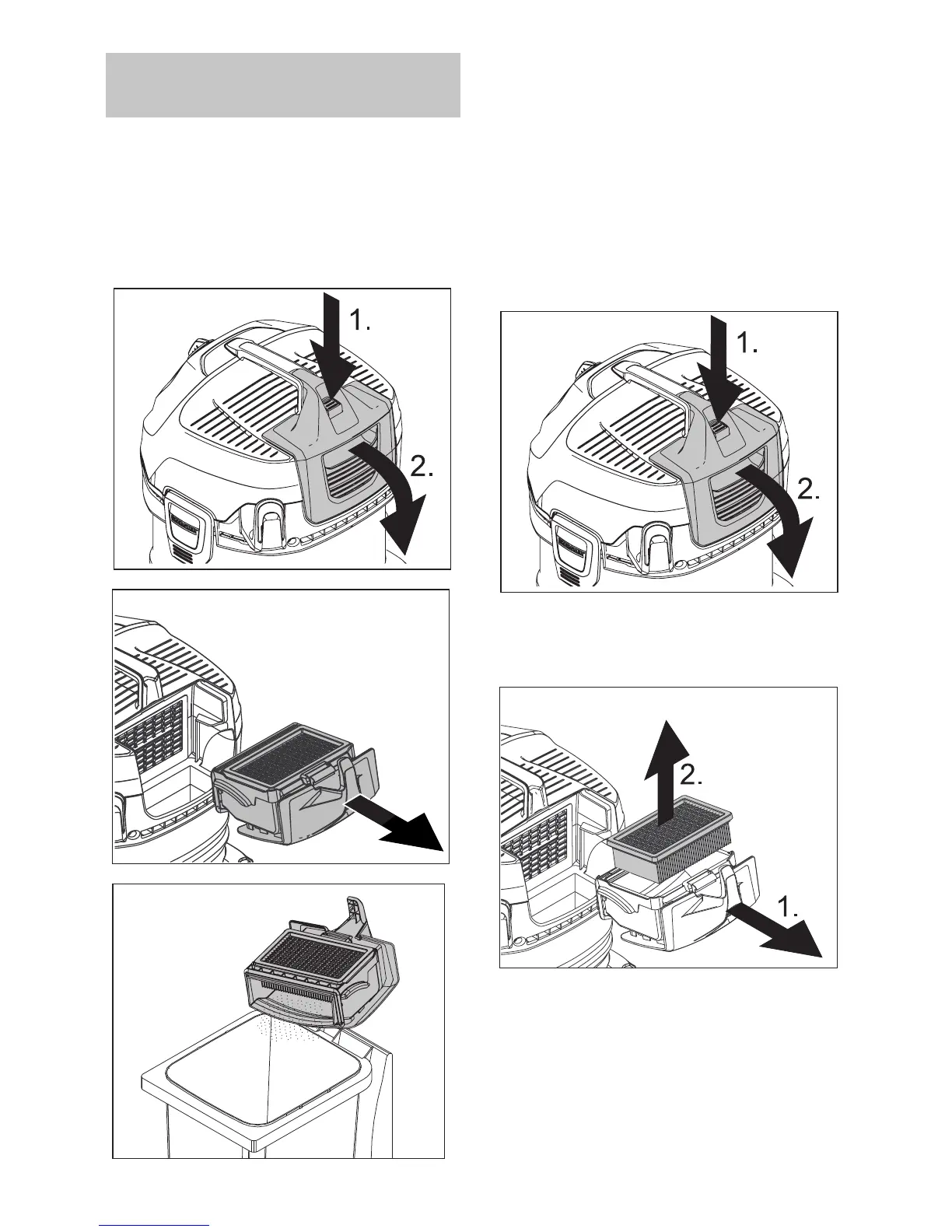 1.

2.

1.

2.

2.

1.