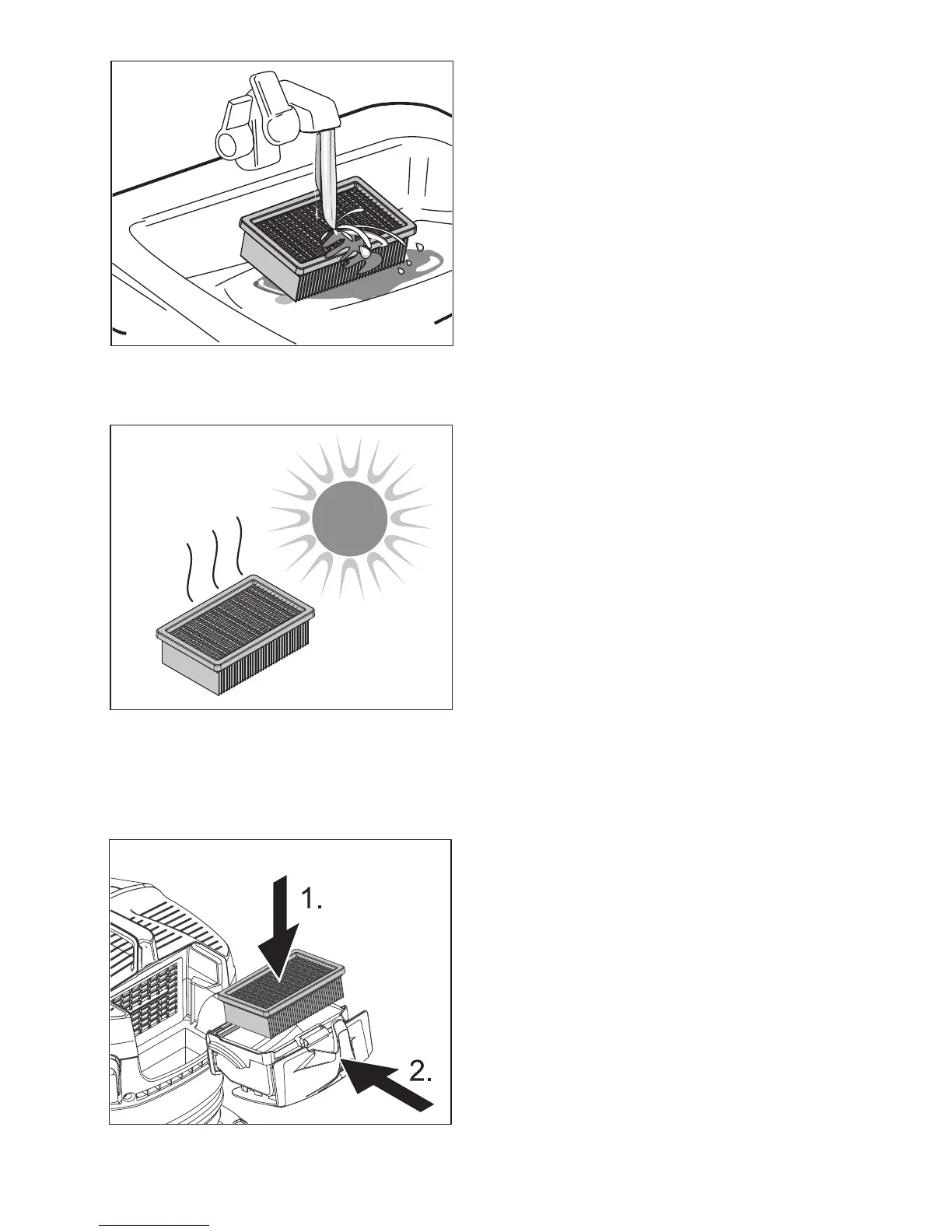 1.

2.