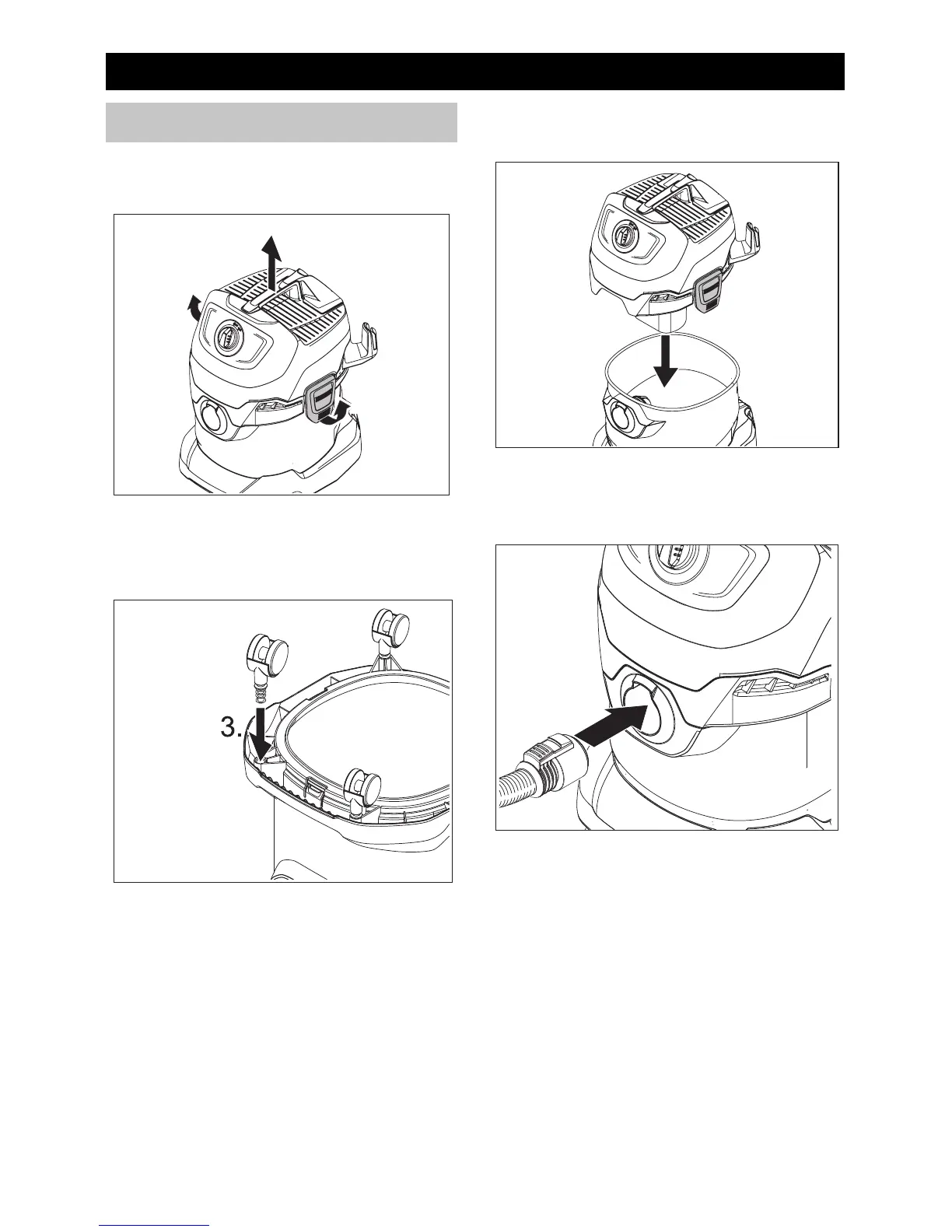 3.