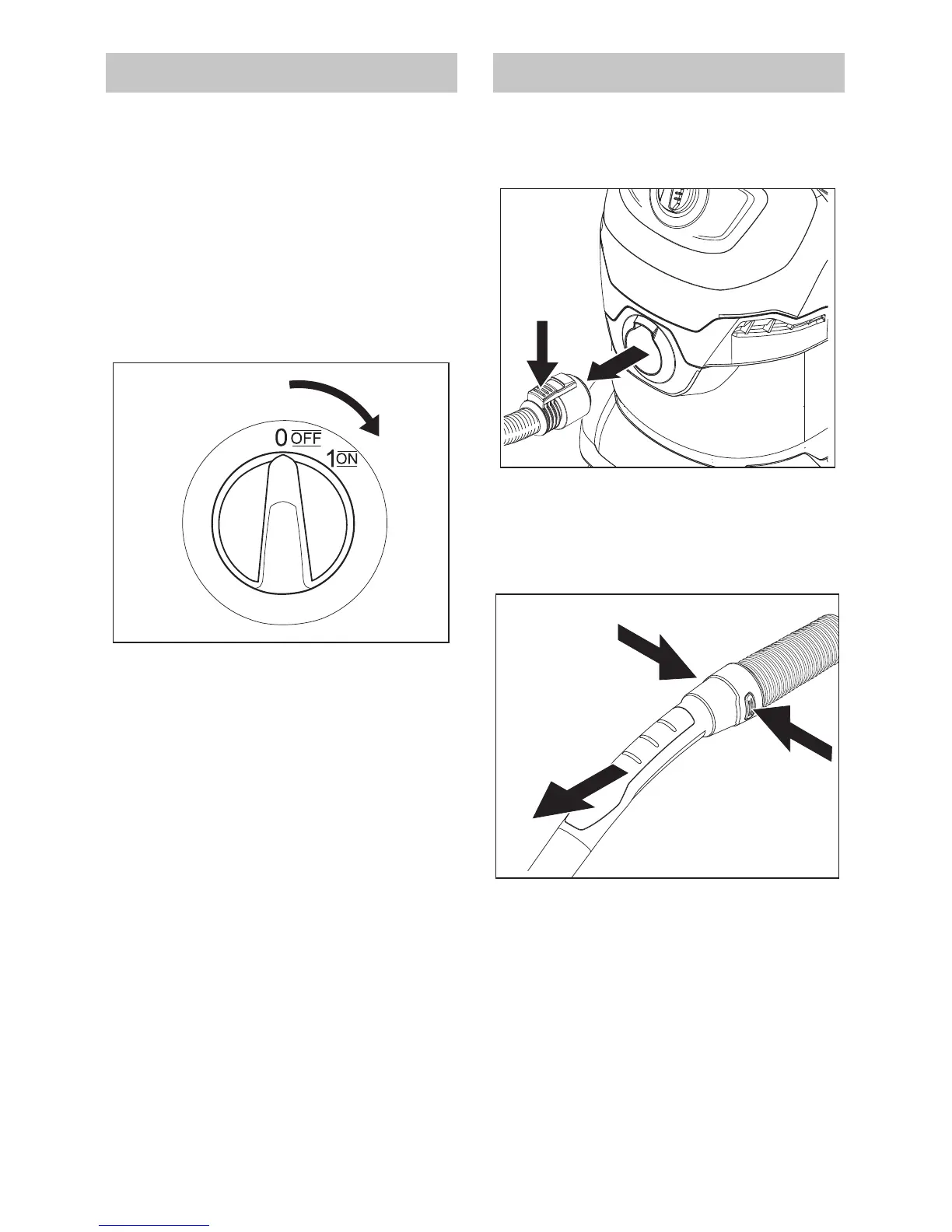 0 OFF
1 ON