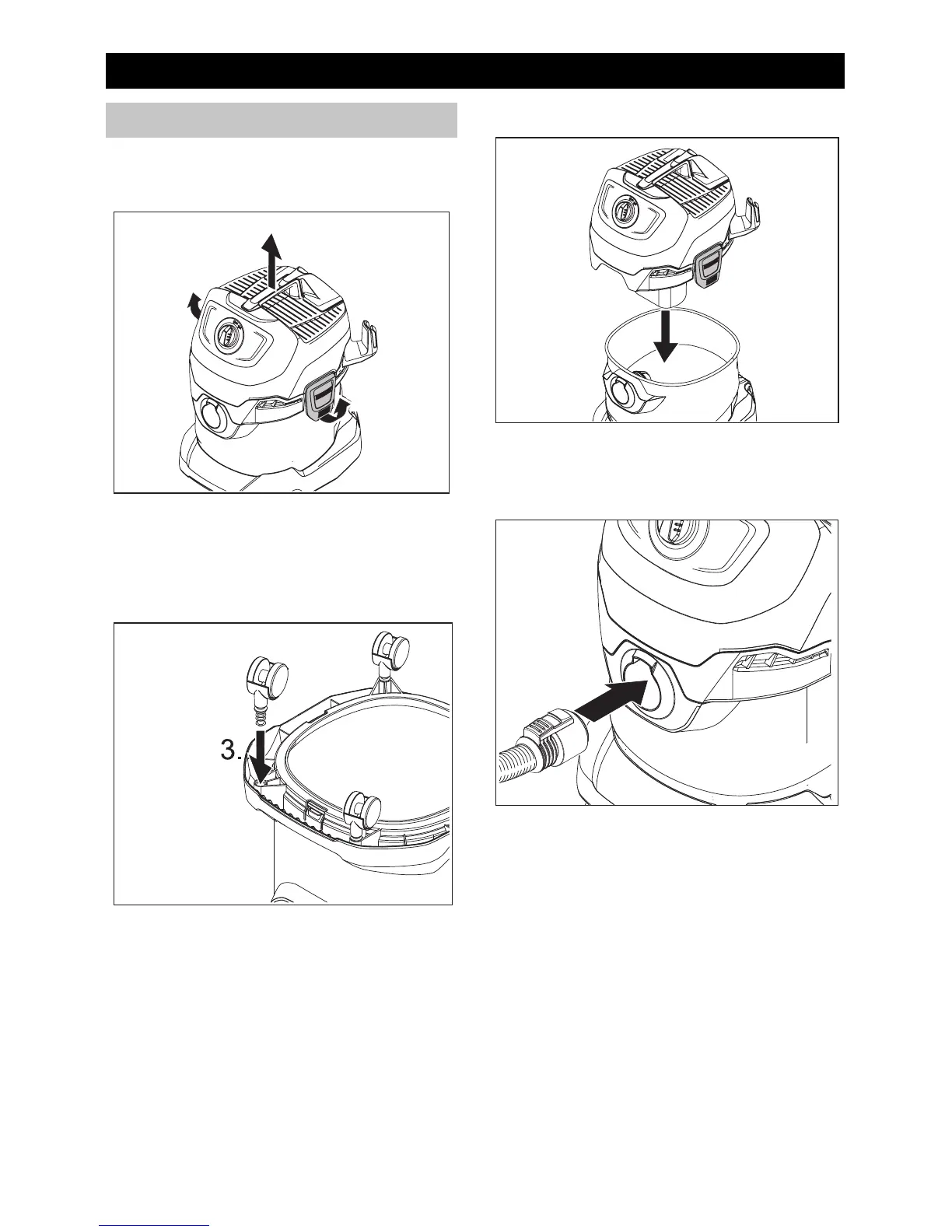 3.