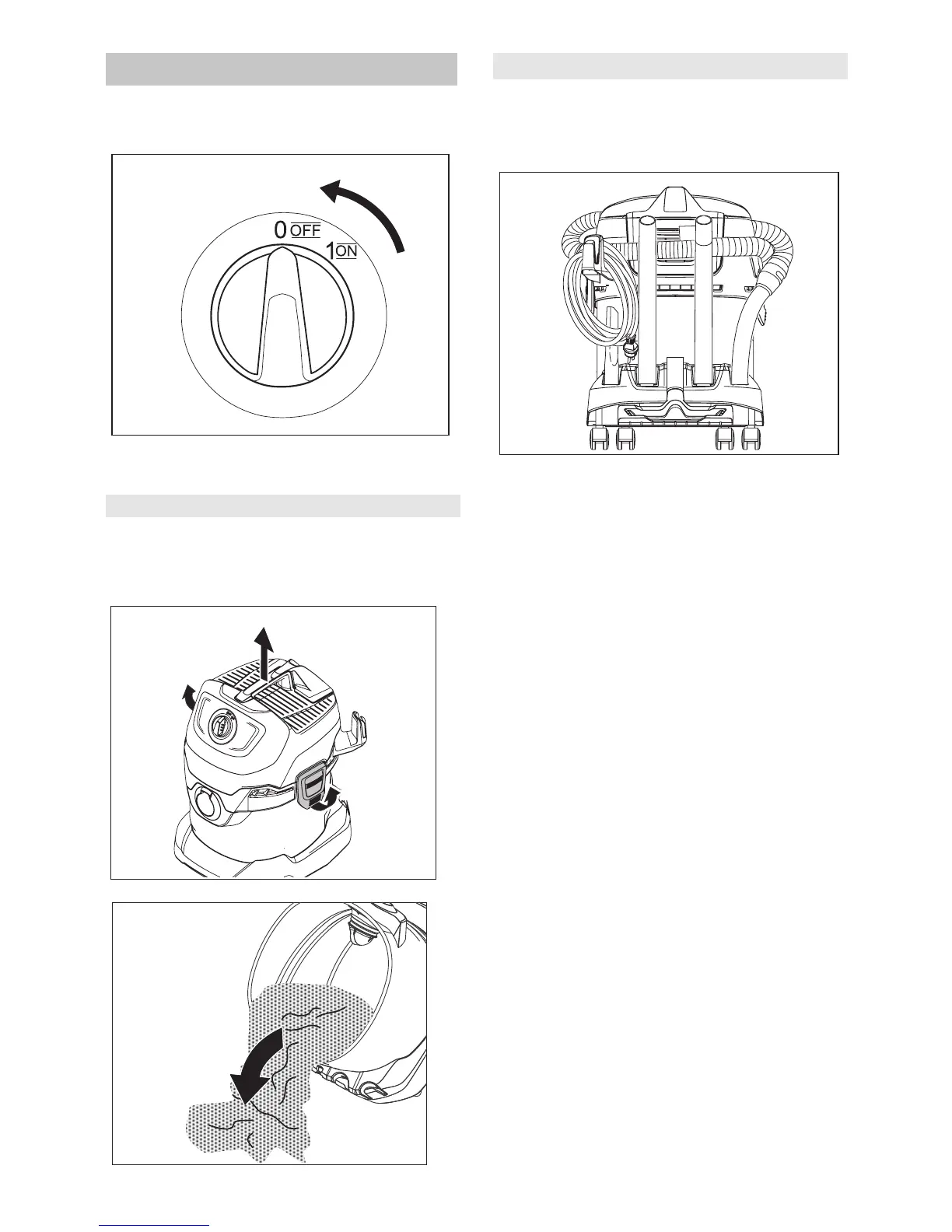 0 OFF
1 ON