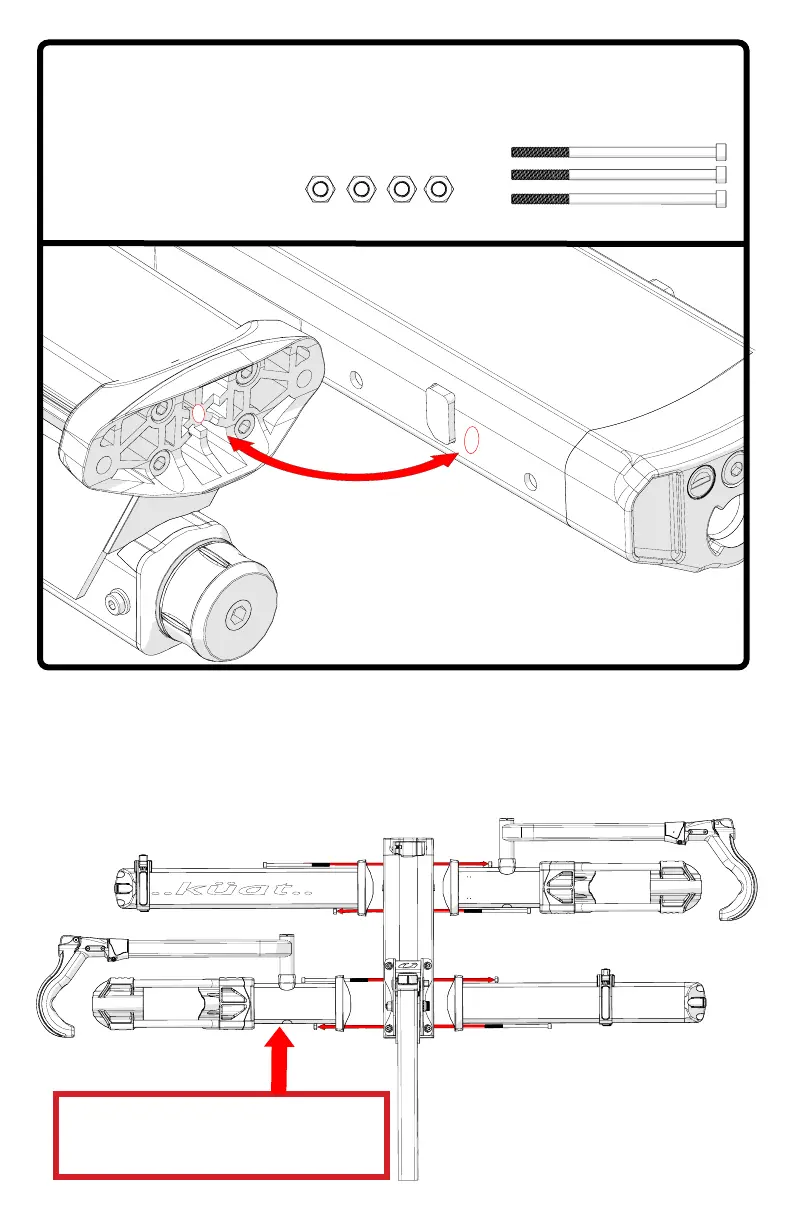 ..küat..