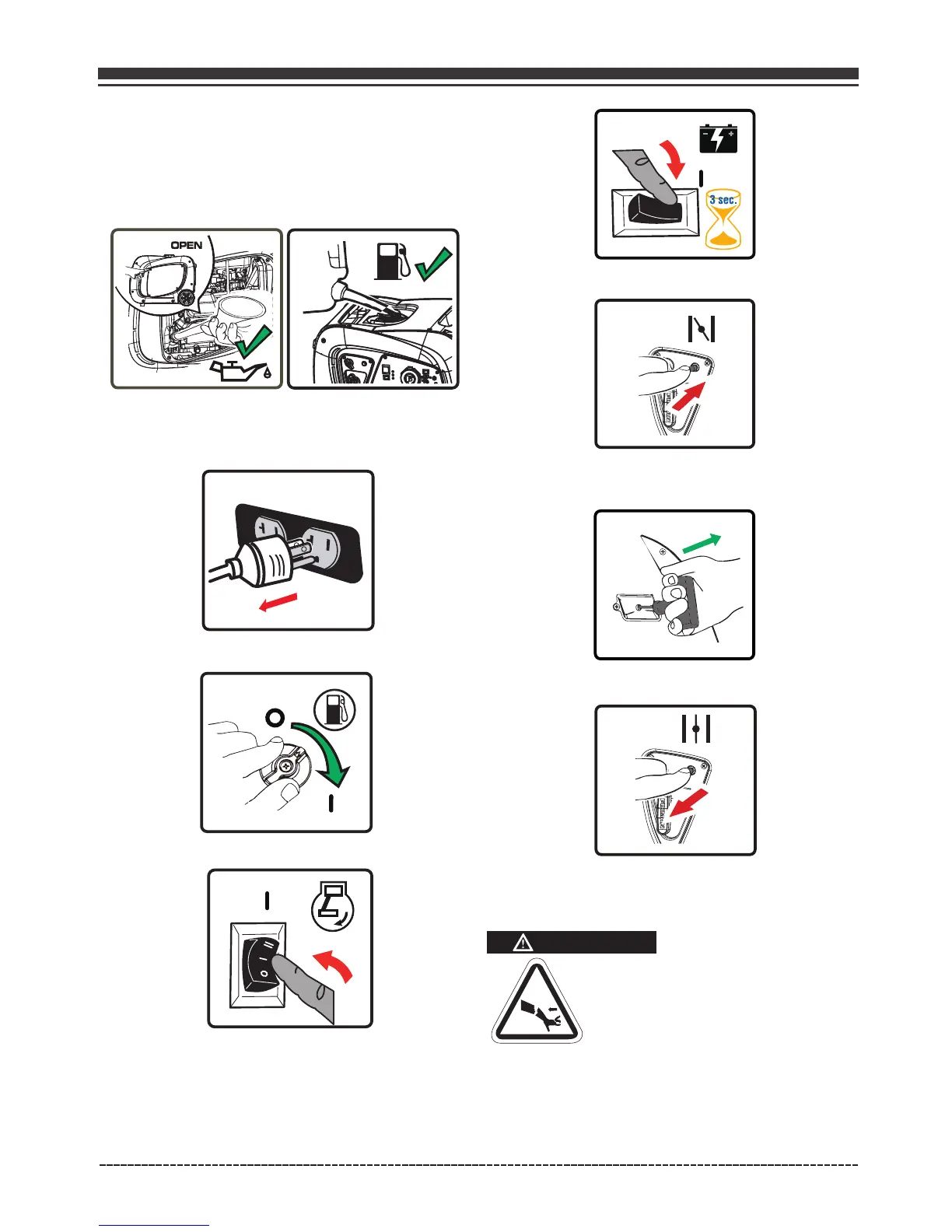 OPEN

3 sec.