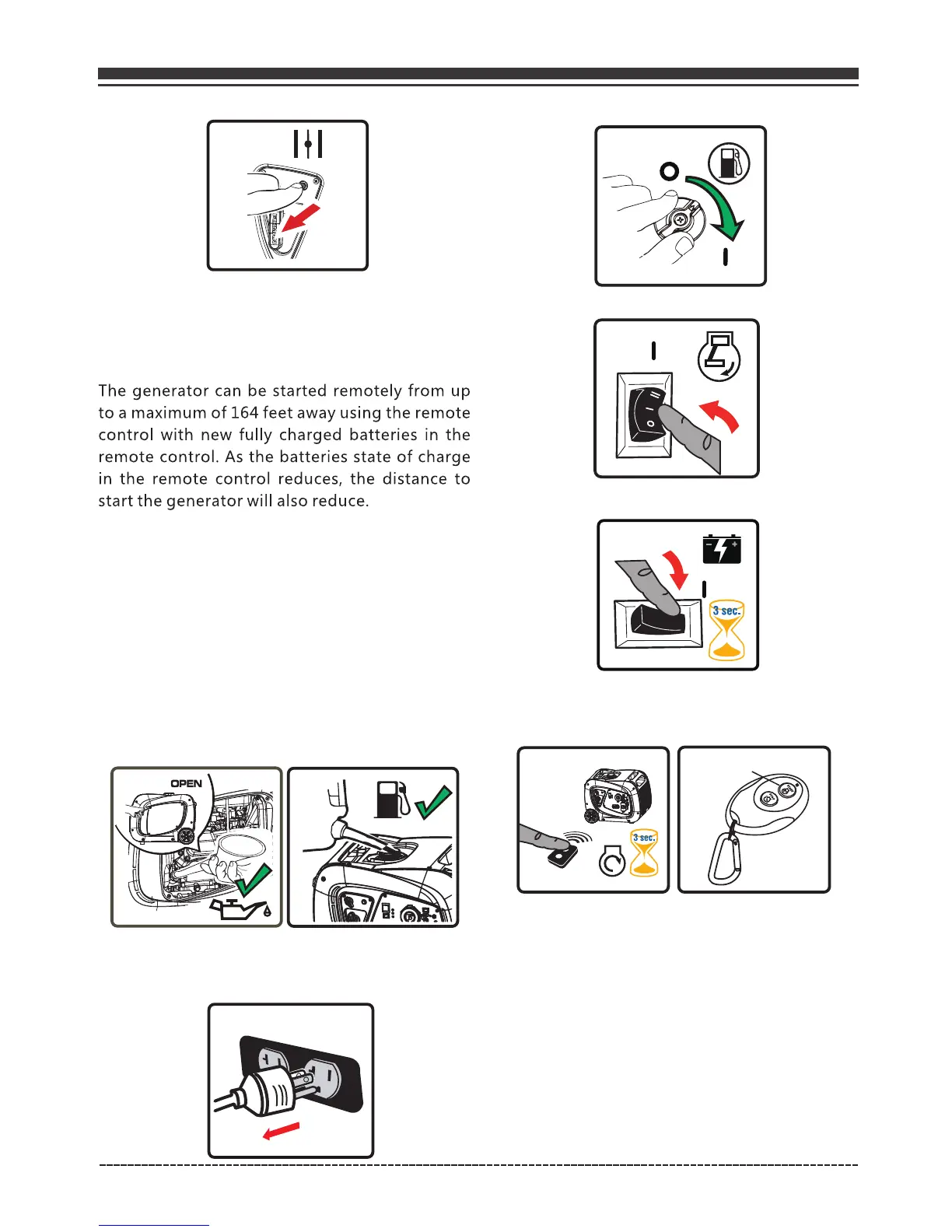 The generator can be started remotely from up to a maximum of 164 feet away using the remote control with new fully charged batteries in the remote control. As the batteries state of charge in the remote control reduces, the distance to start the generator will also reduce.

3 sec.

OPEN

3 sec.