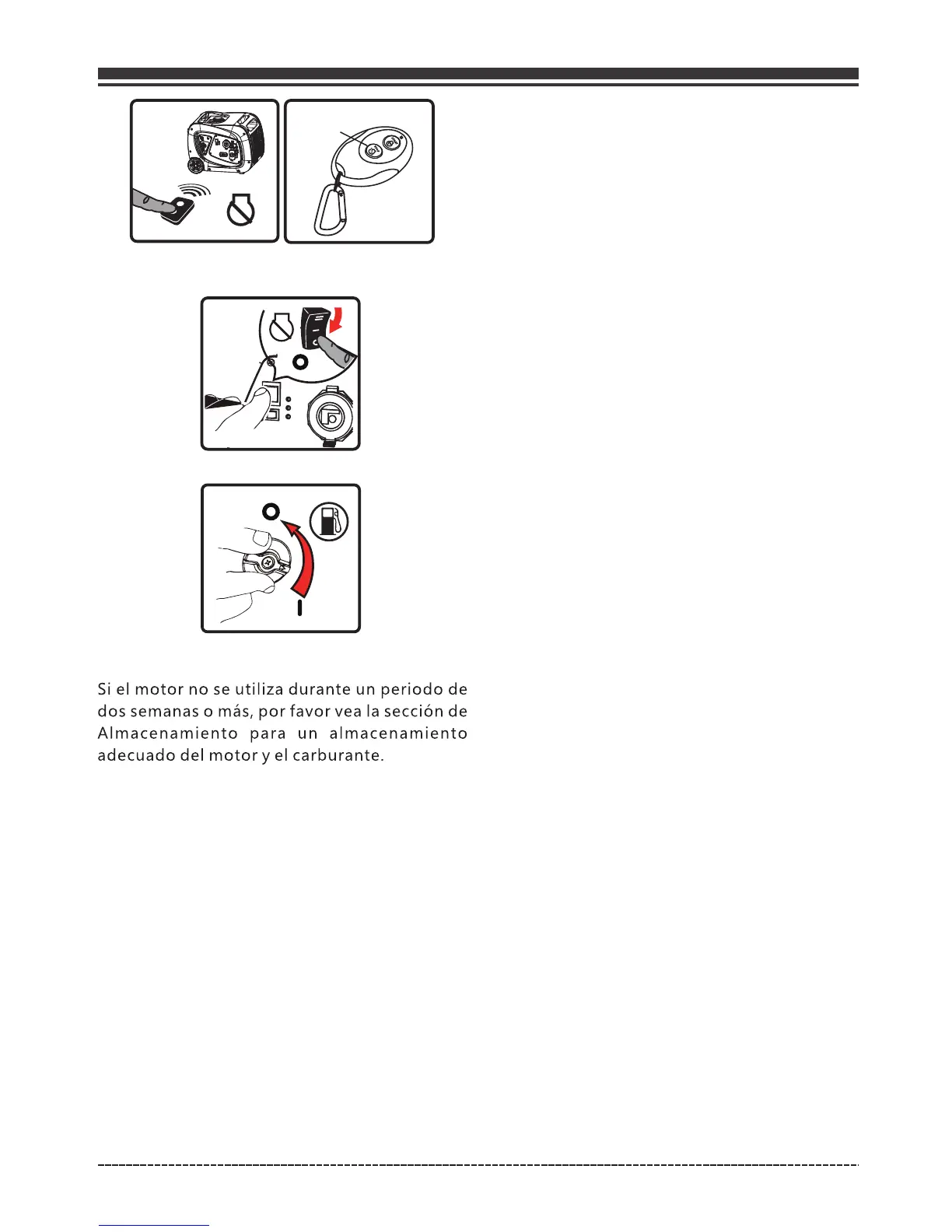 Si el motor no se utiliza durante un periodo de dos semanas o más, por favor vea la sección de Almacenamiento para un almacenamiento adecuado del motor y el carburante.