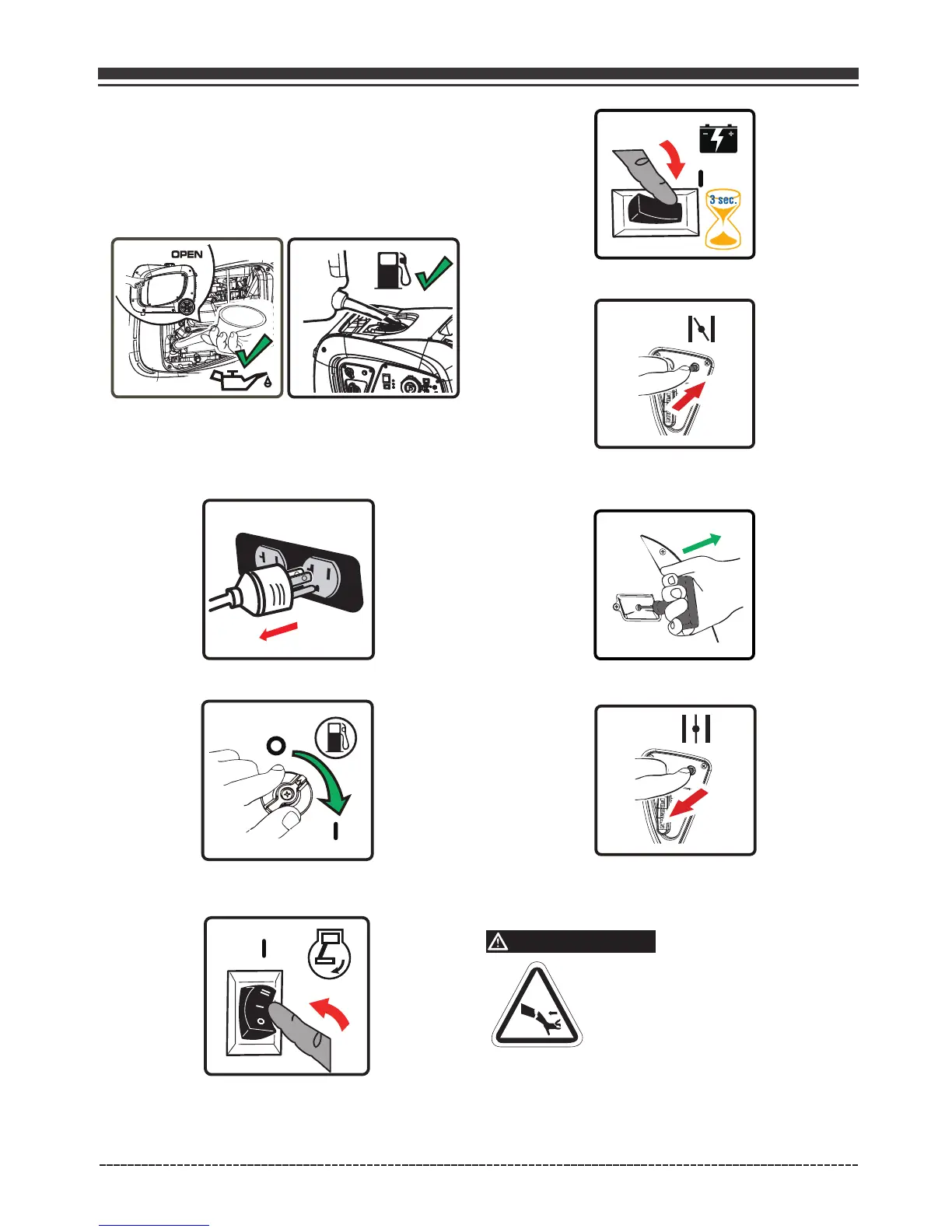 OPEN

3 sec.