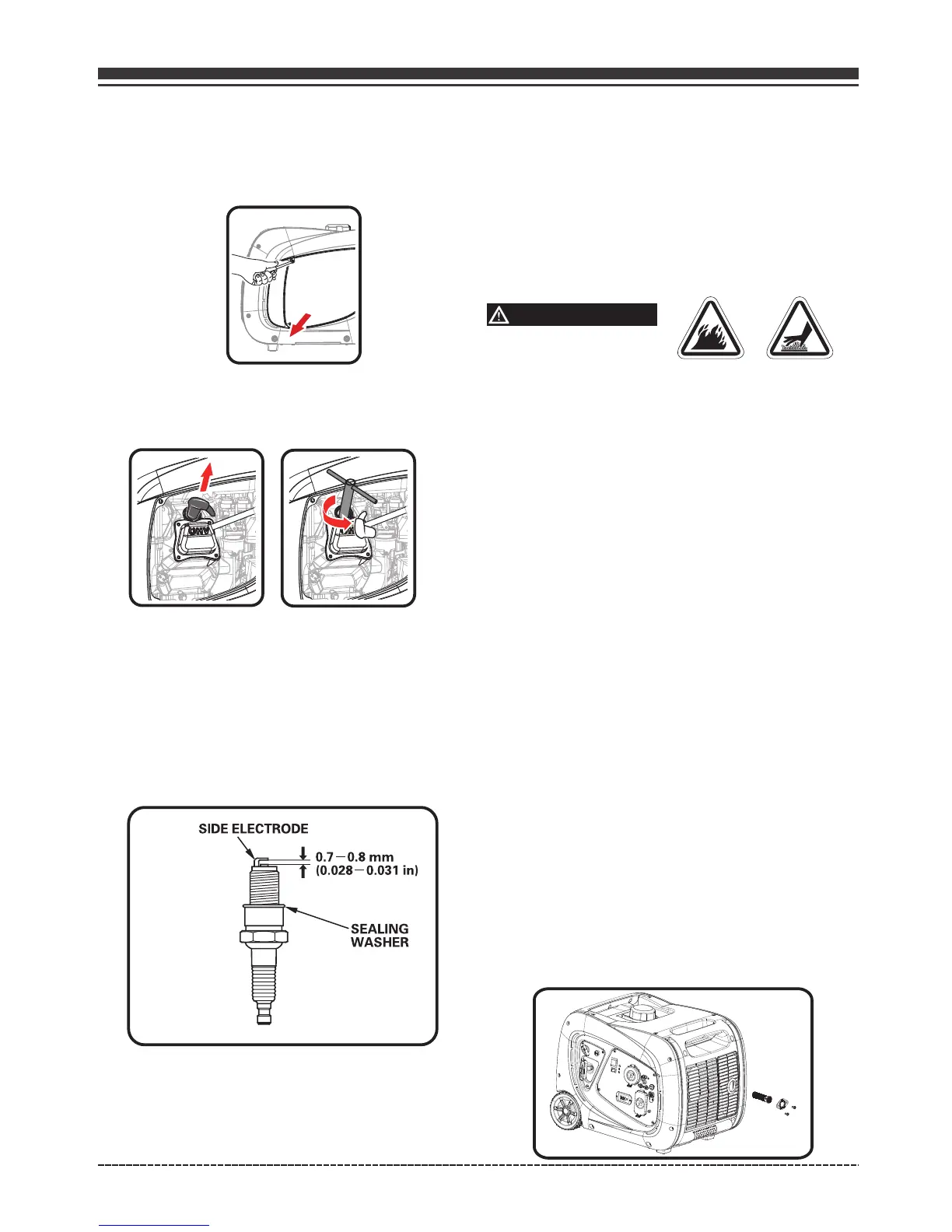 SIDE ELECTRODE
0.7 — 0.8 mm
(0.028 — 0.031 in)
SEALING WASHER