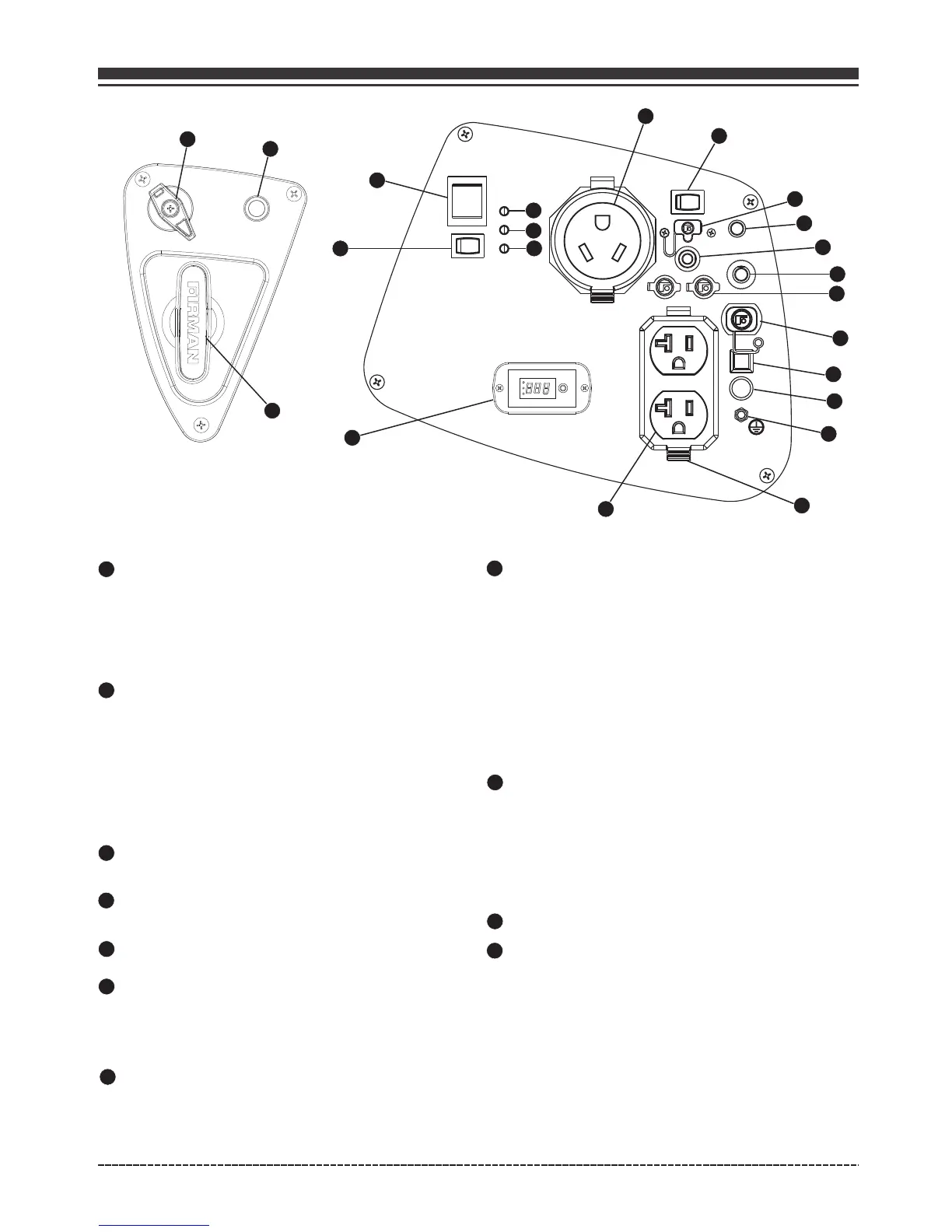 FIRMAN

888