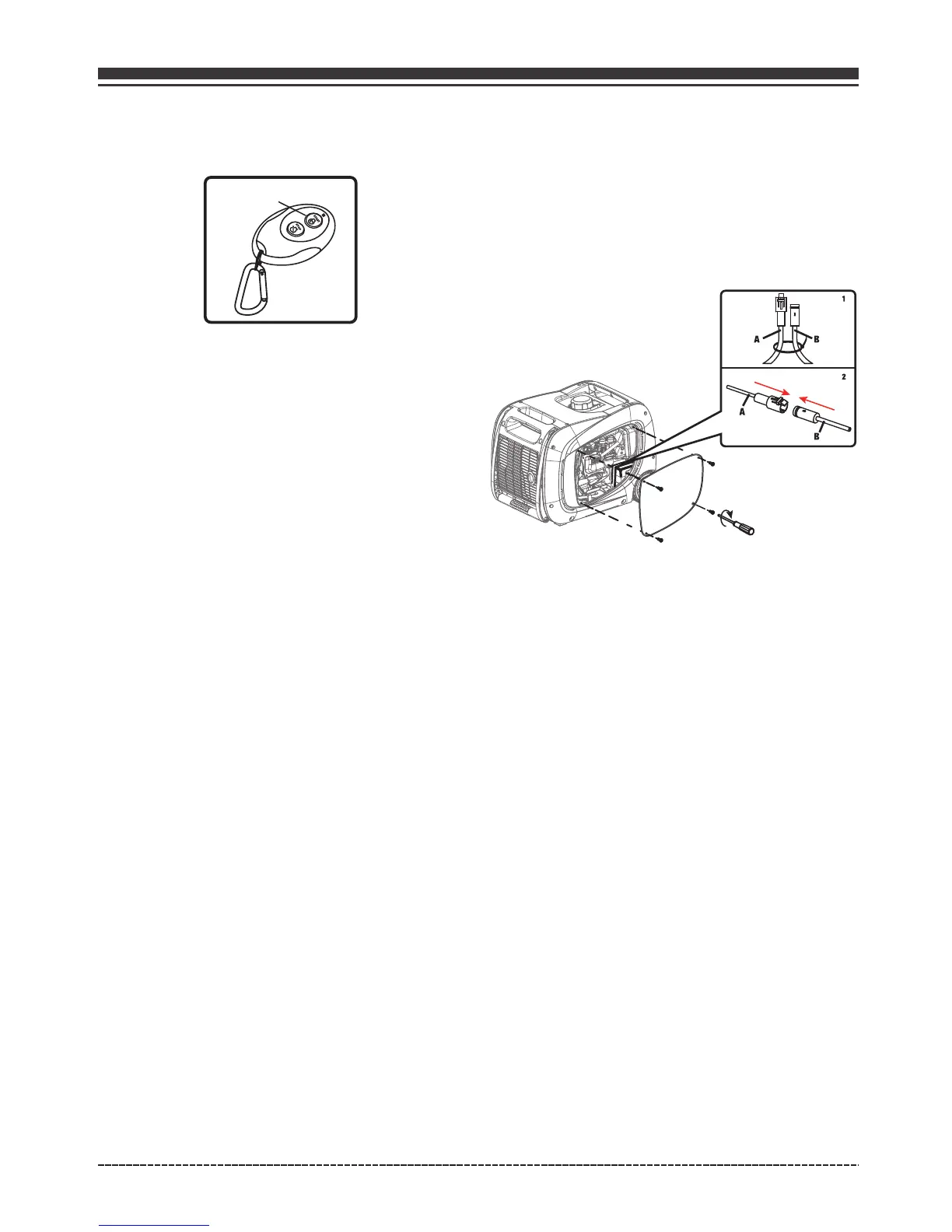 1
A
B
2
A
B