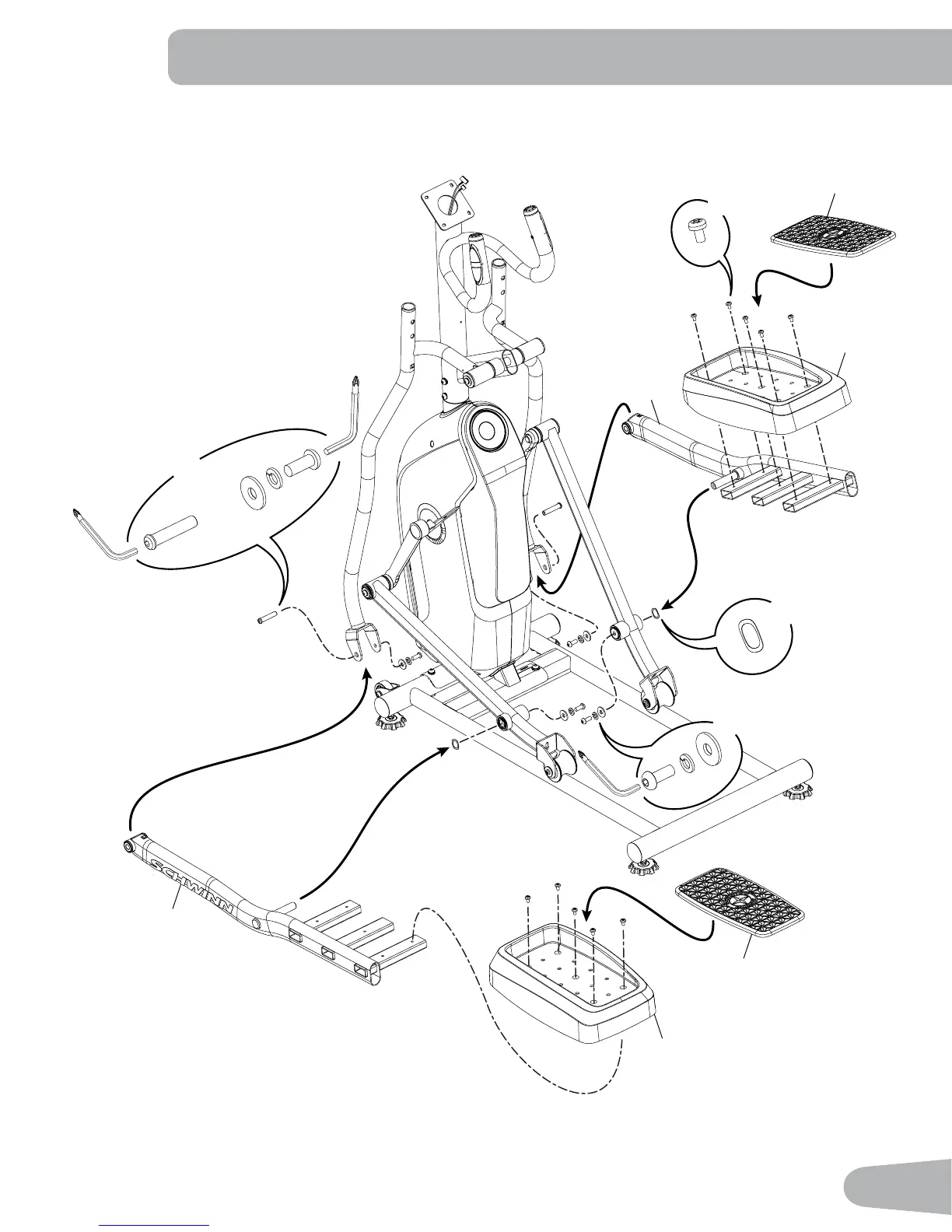 SCHWINN