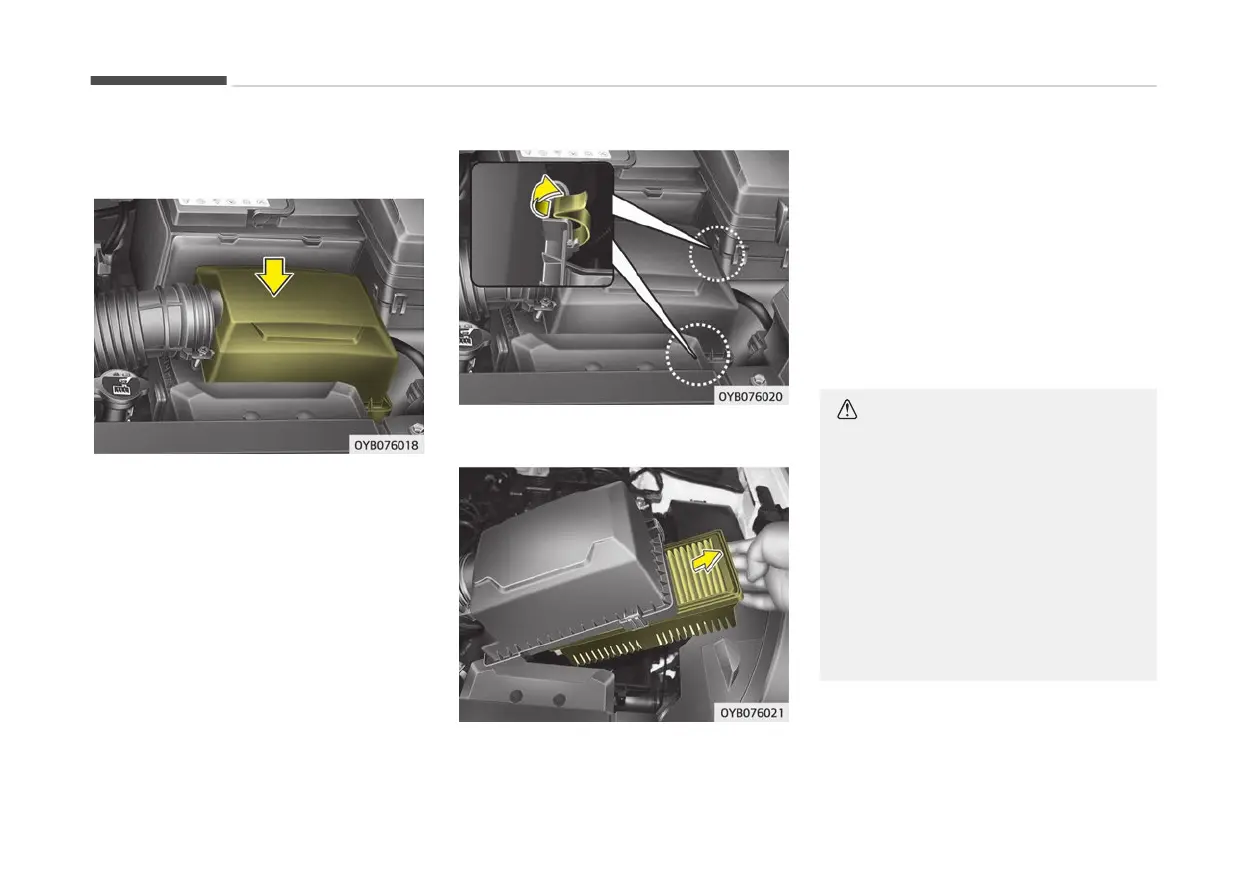 OYB076018

OYB076020

OYB076021