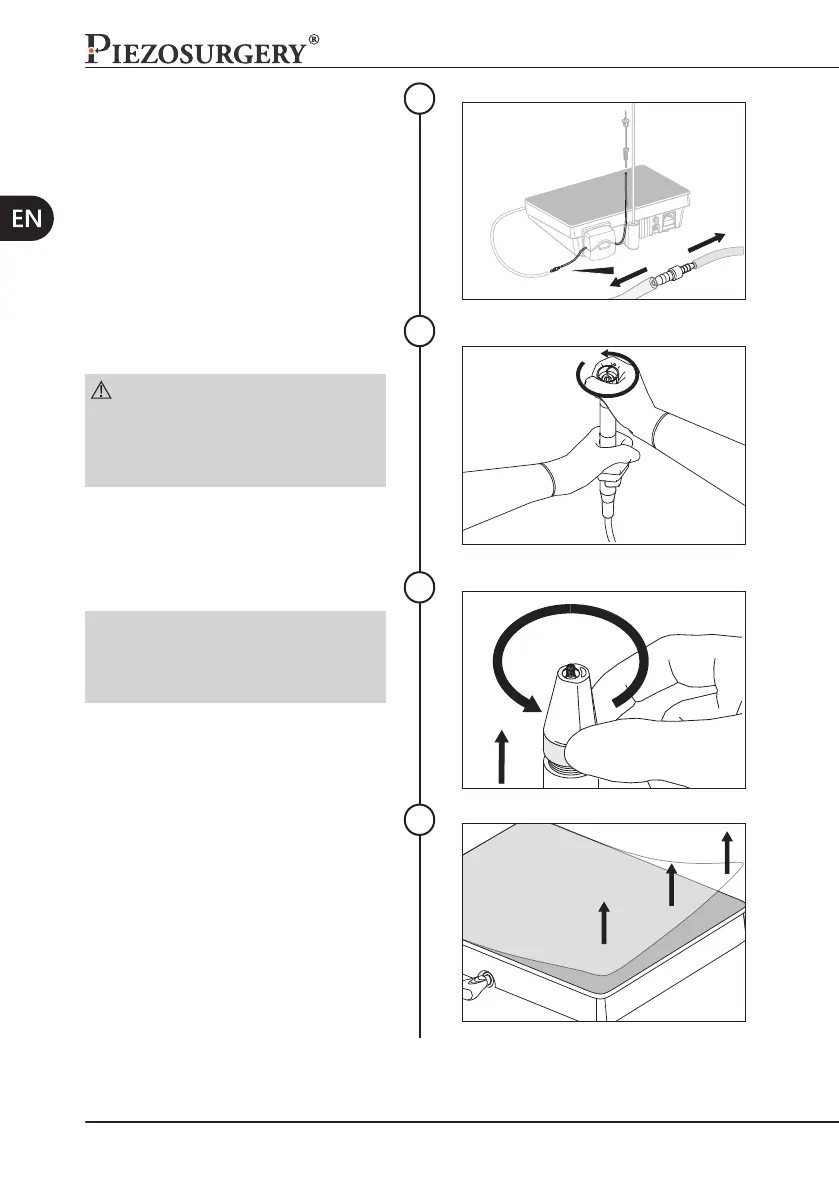 PIEZOSURGERY®

EN