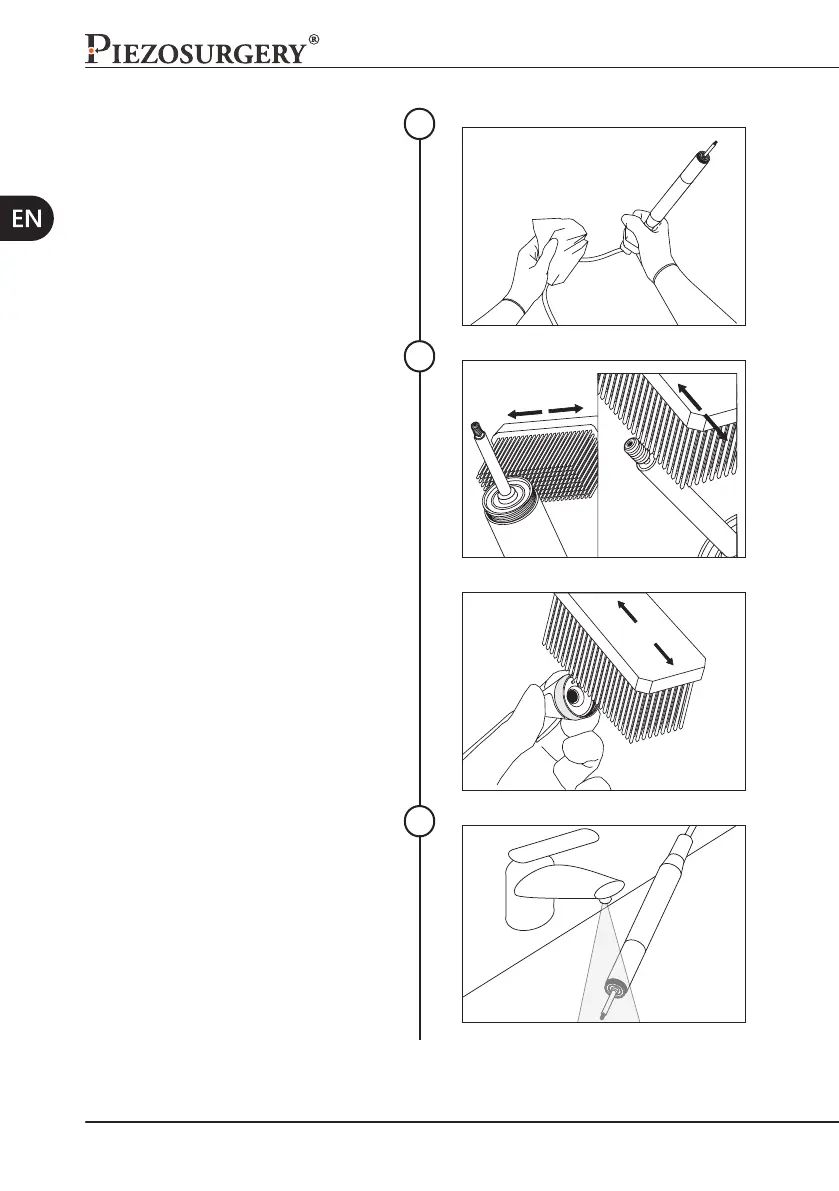 PIEZOSURGERY®

EN