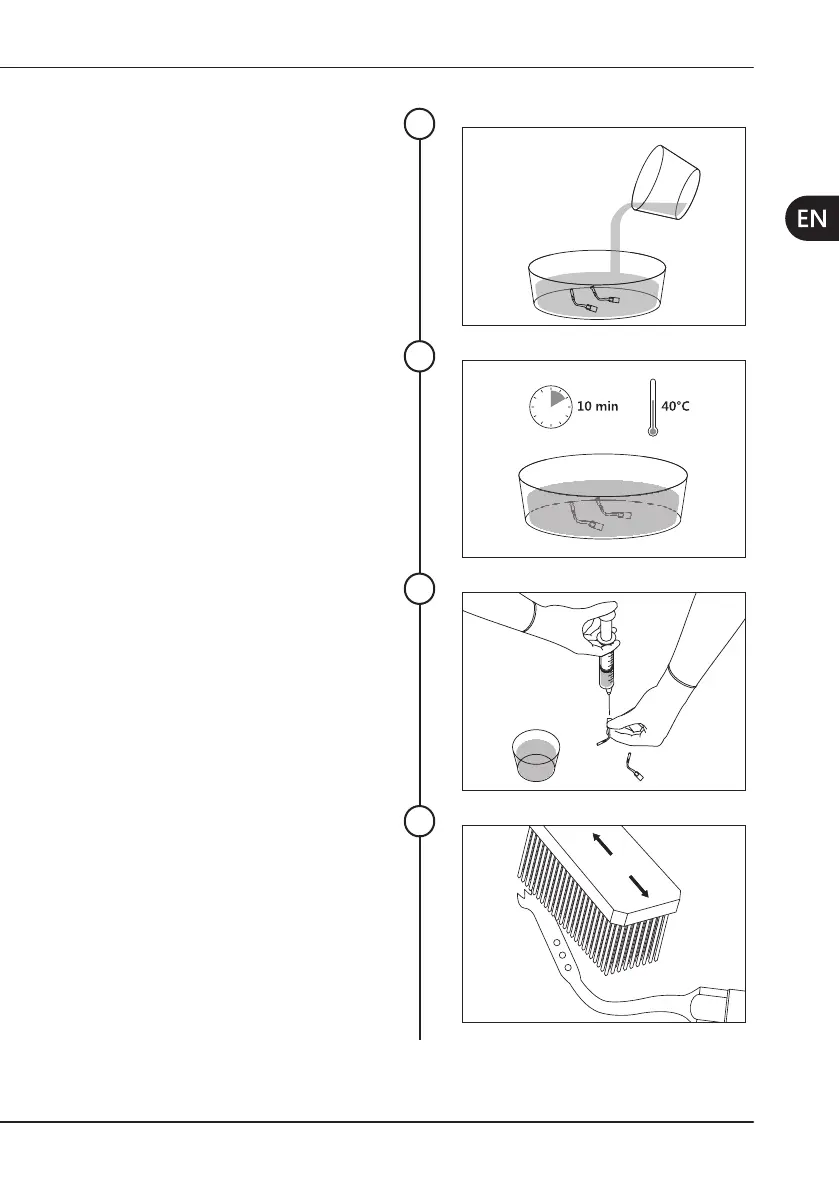 EN

10 min

40°C