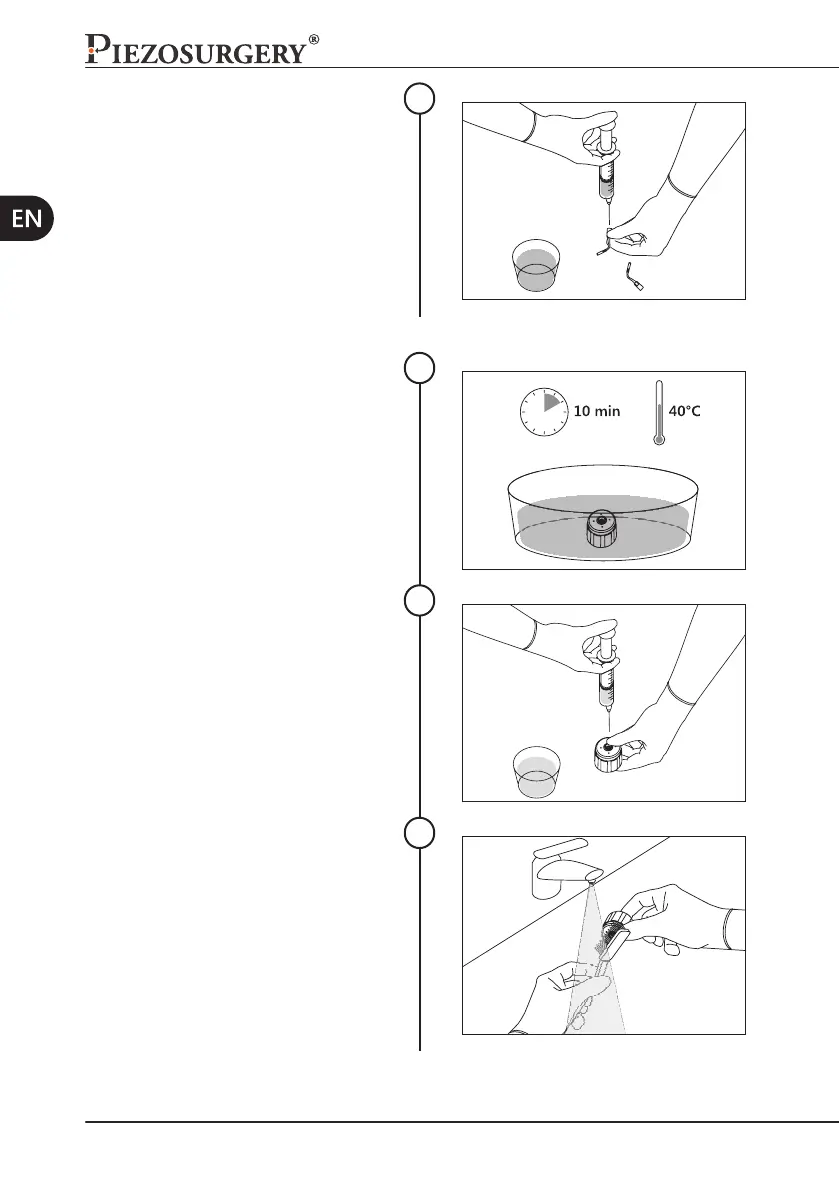 PIEZOSURGERY®

EN

10 min

40°C