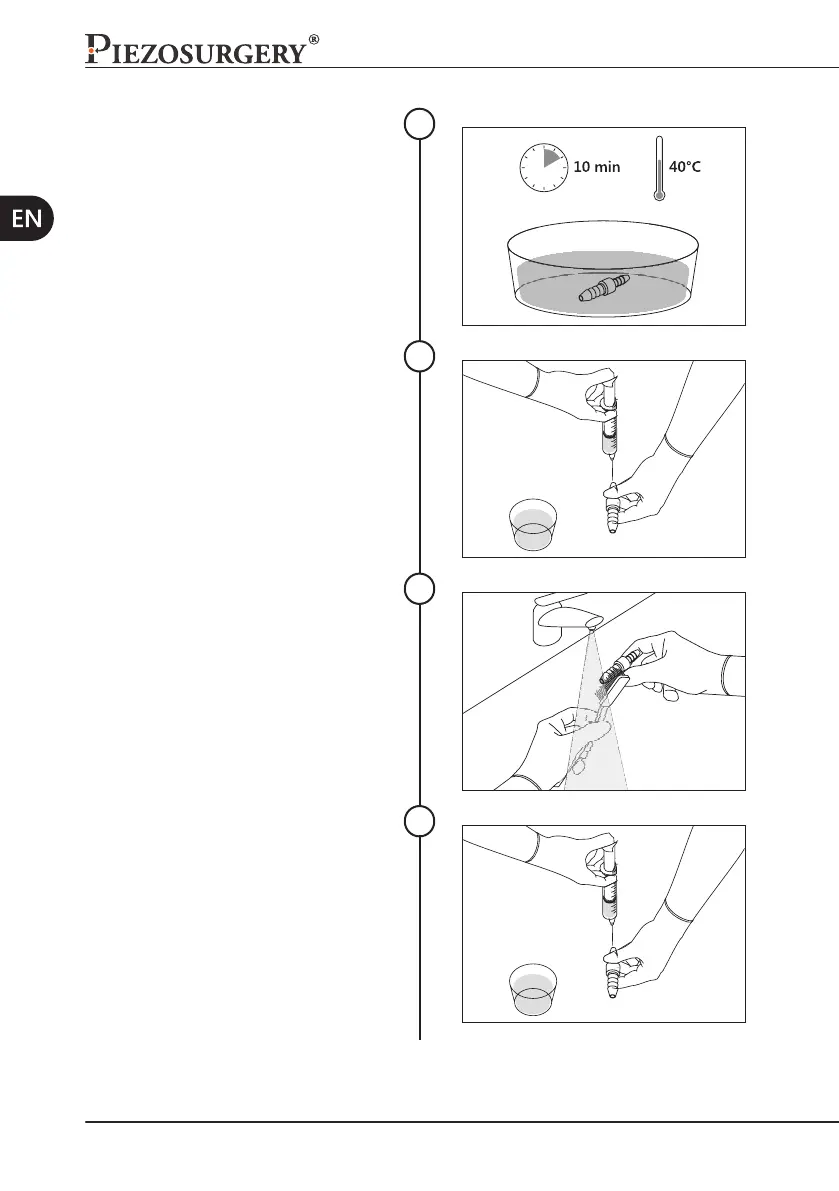 PIEZOSURGERY®

EN

10 min

40°C