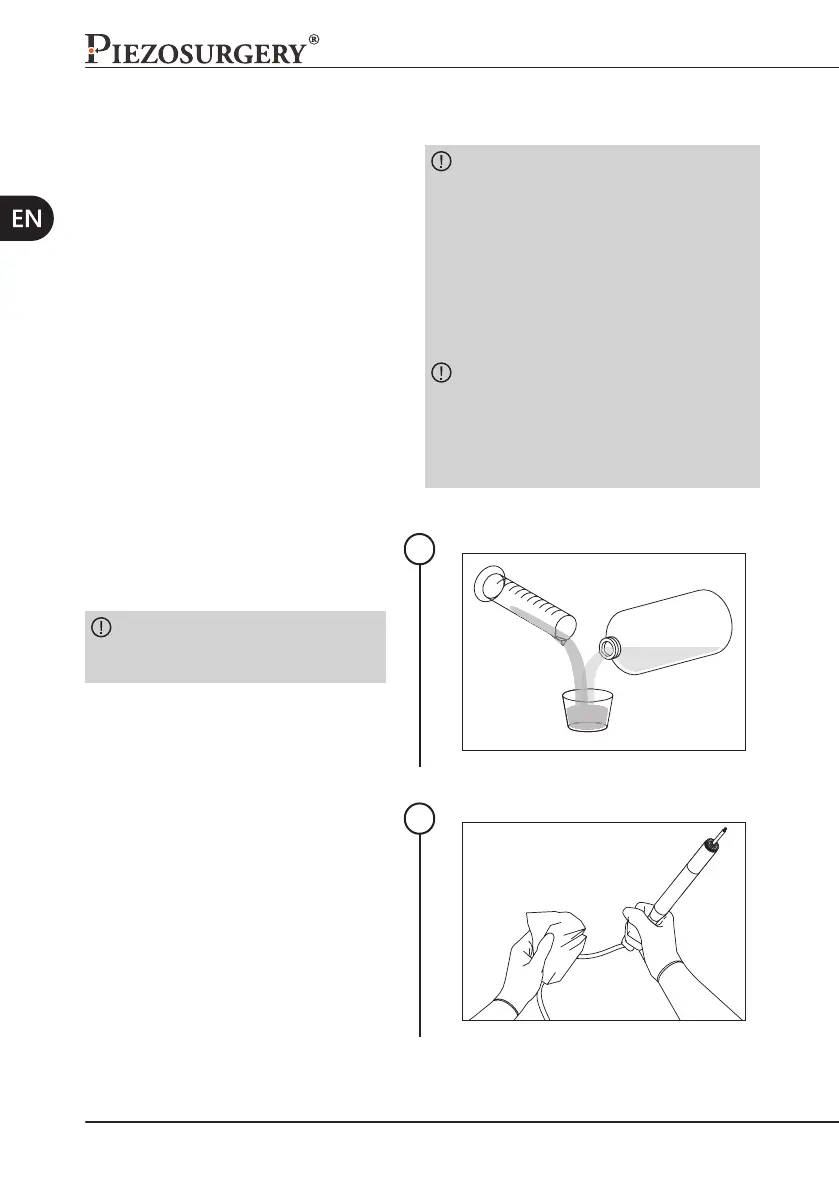 PIEZOSURGERY®

EN