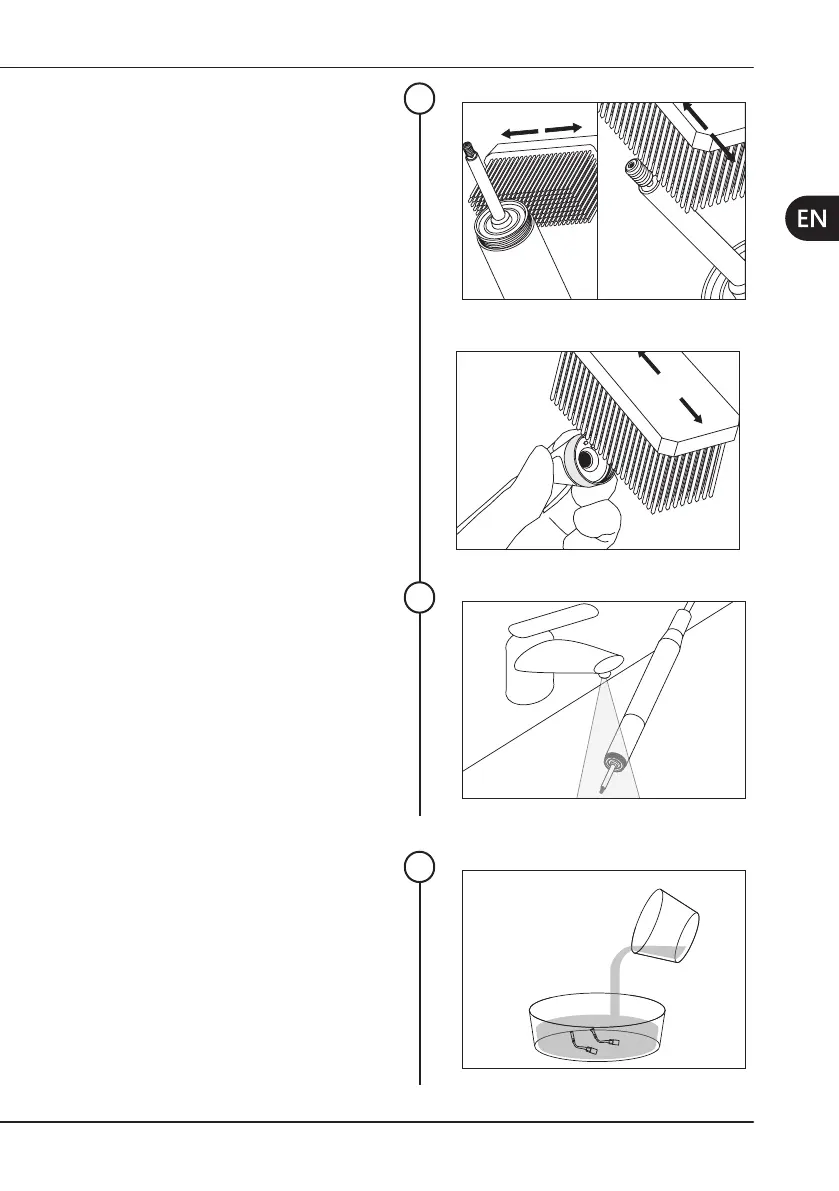 EN