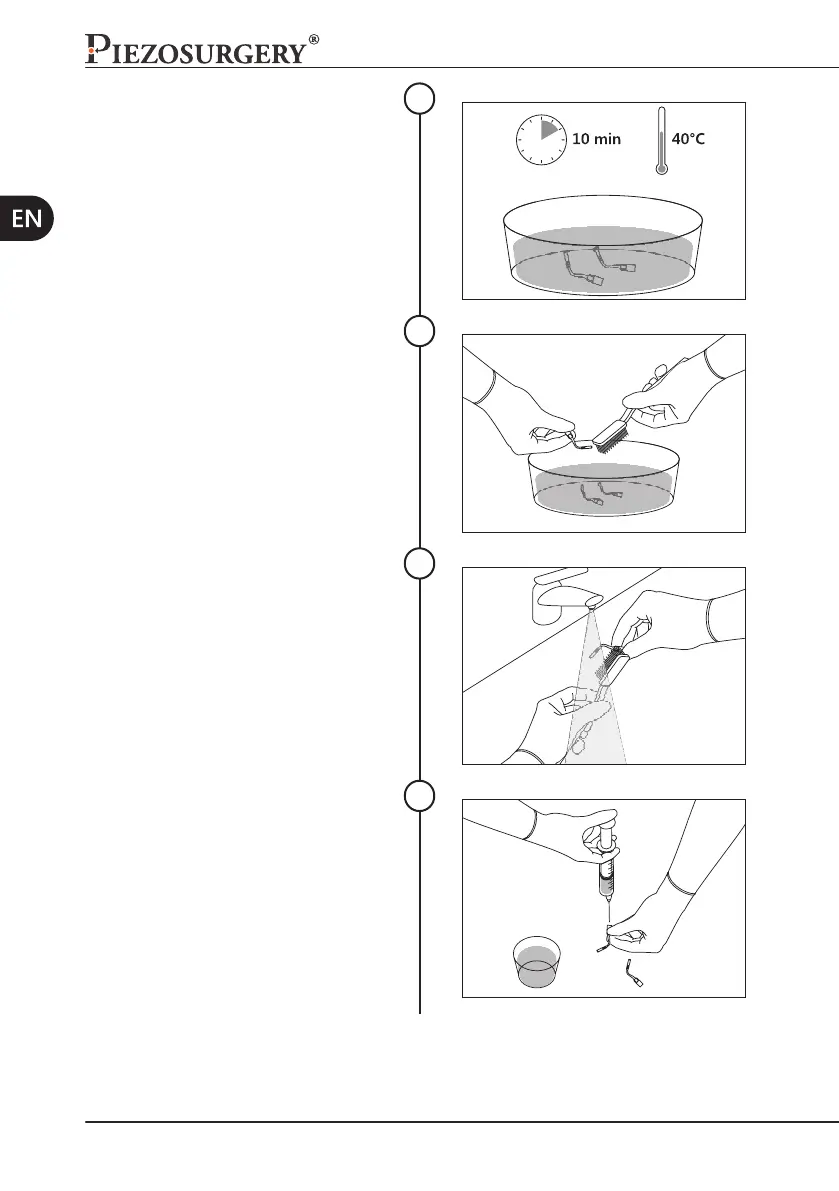 PIEZOSURGERY®

EN

10 min

40°C