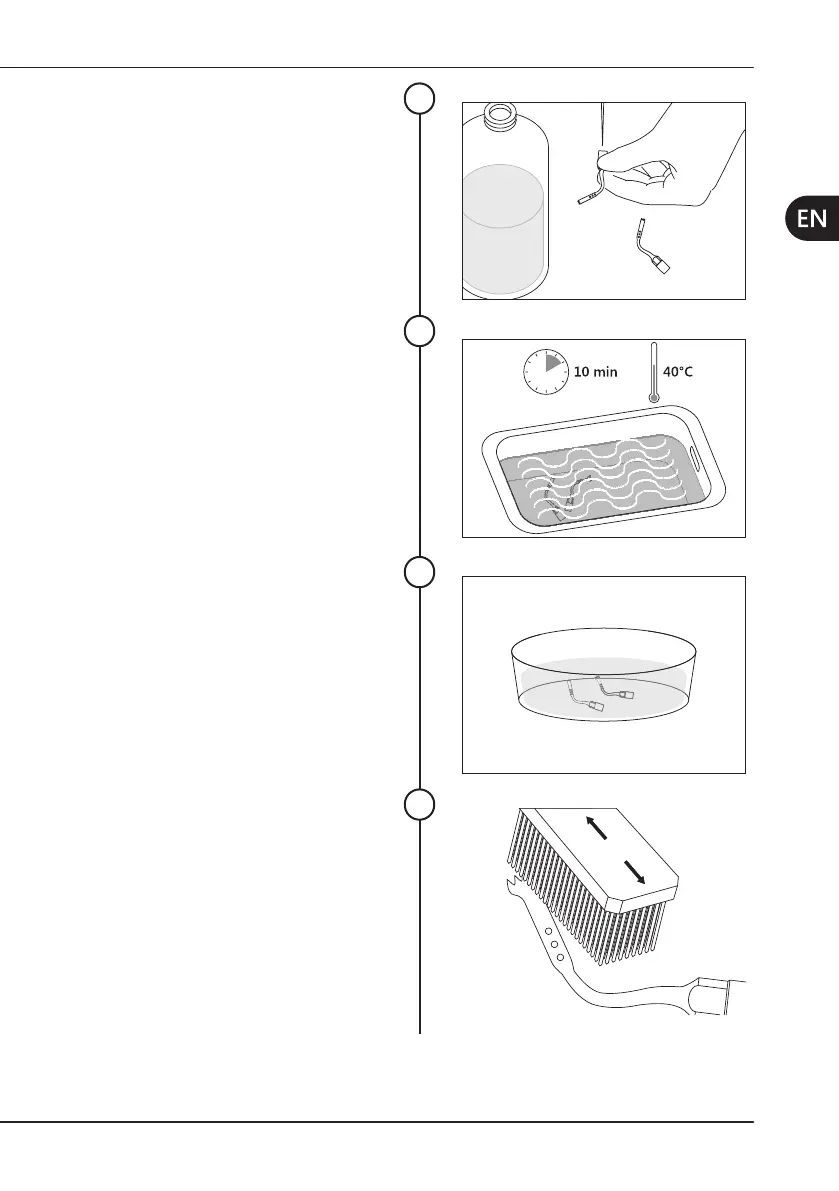 EN

10 min

40°C