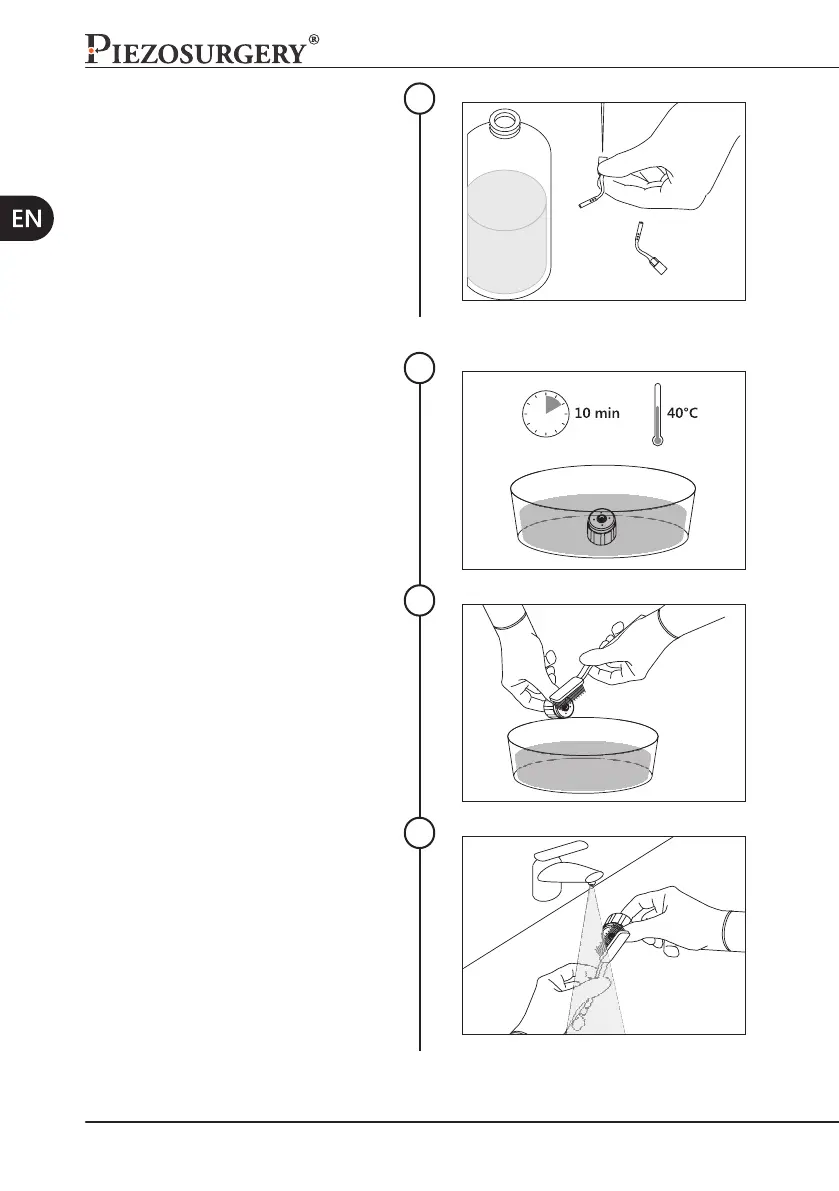 PIEZOSURGERY®

EN

10 min

40°C